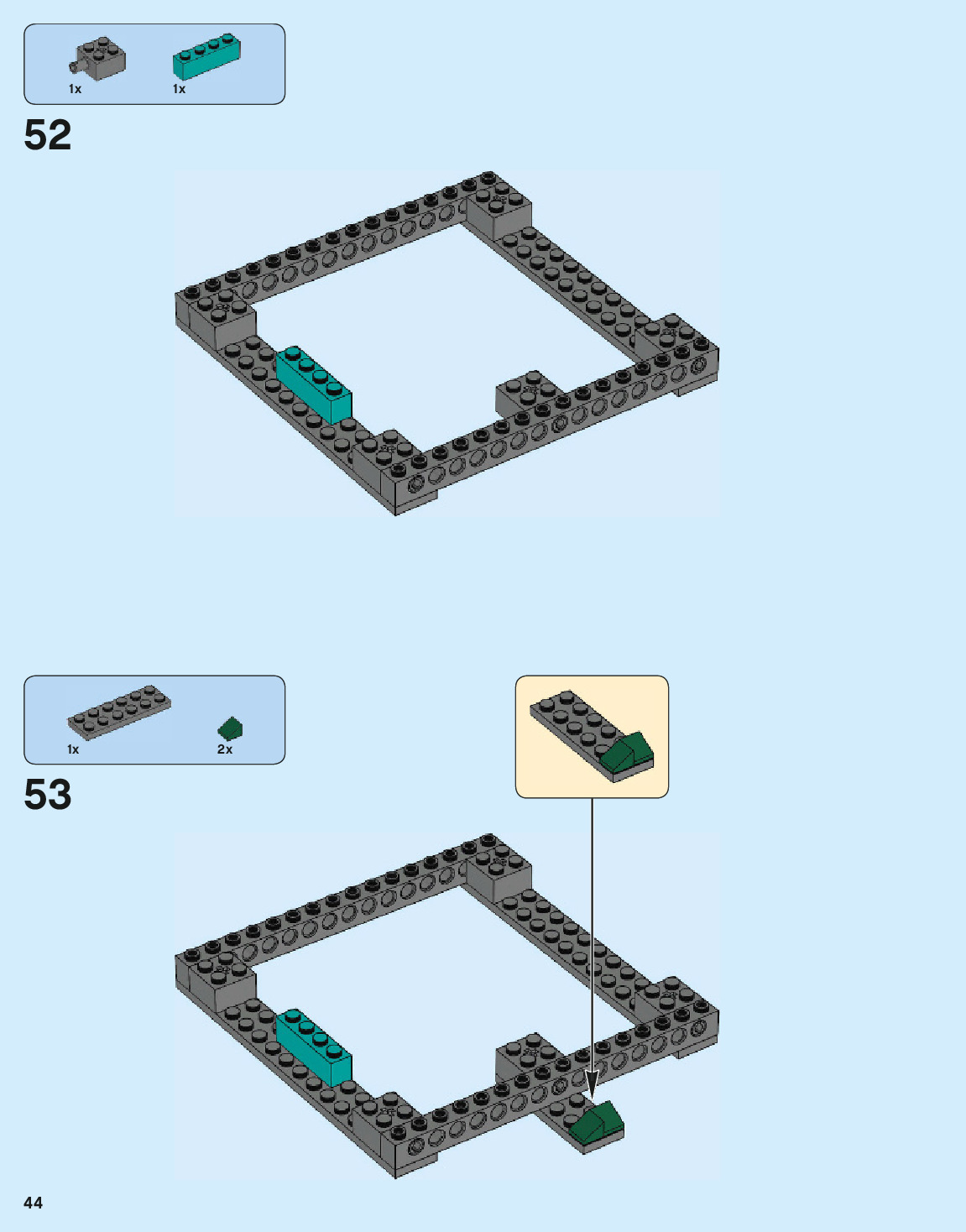 1x
1x

52

1x
2x

53

44