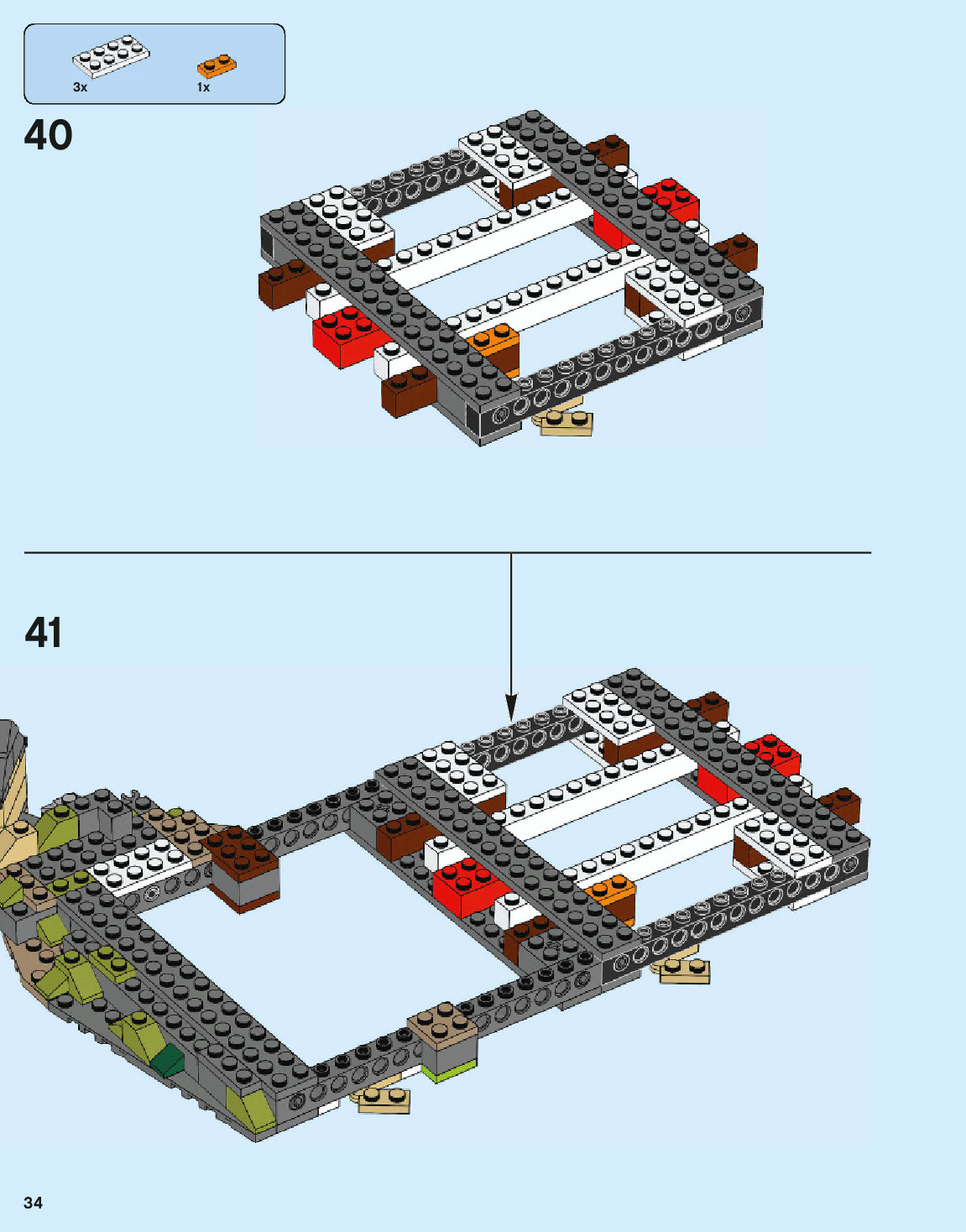 3x
1x
40

41

34