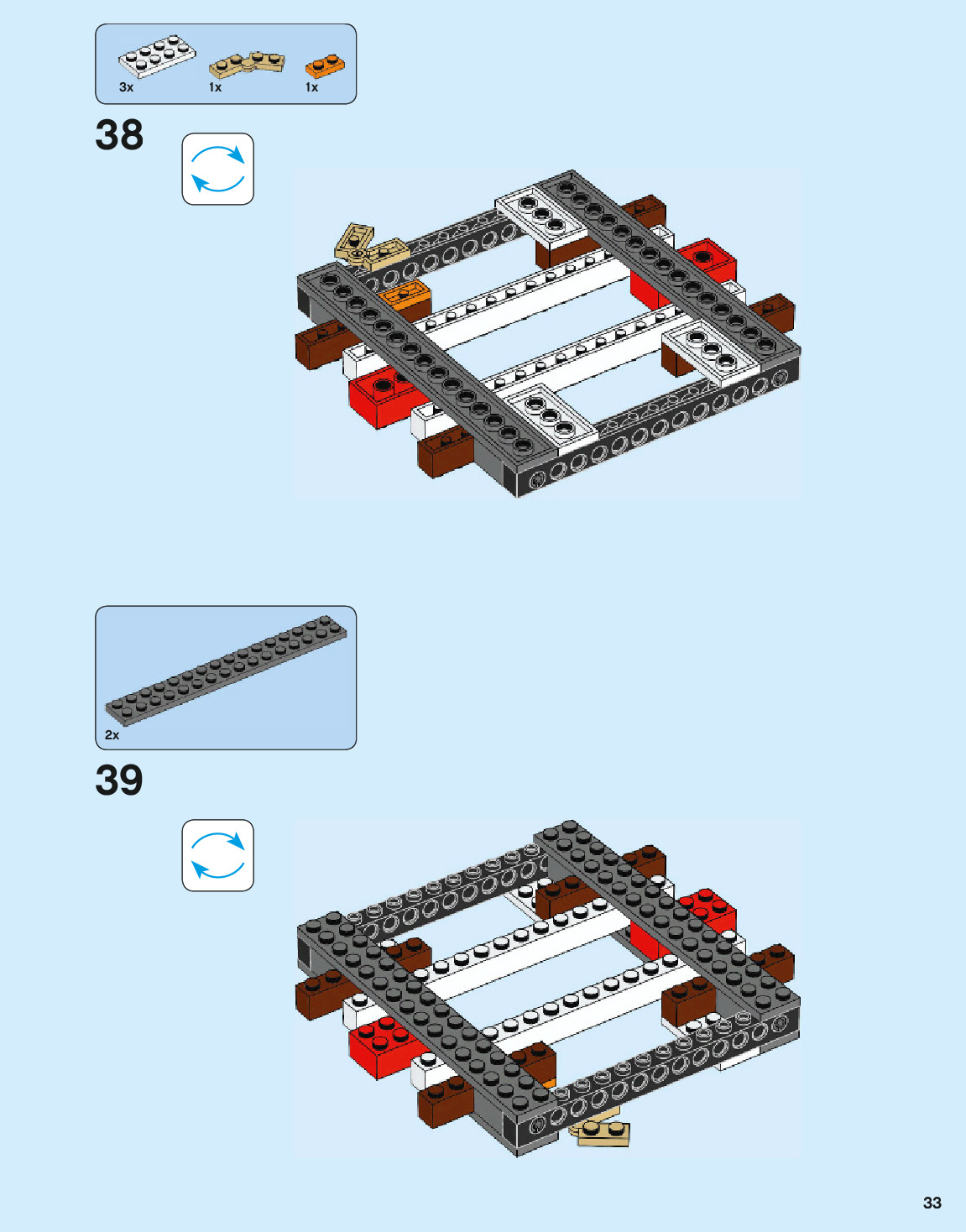 3x
1x
1x

38

2x

39

33