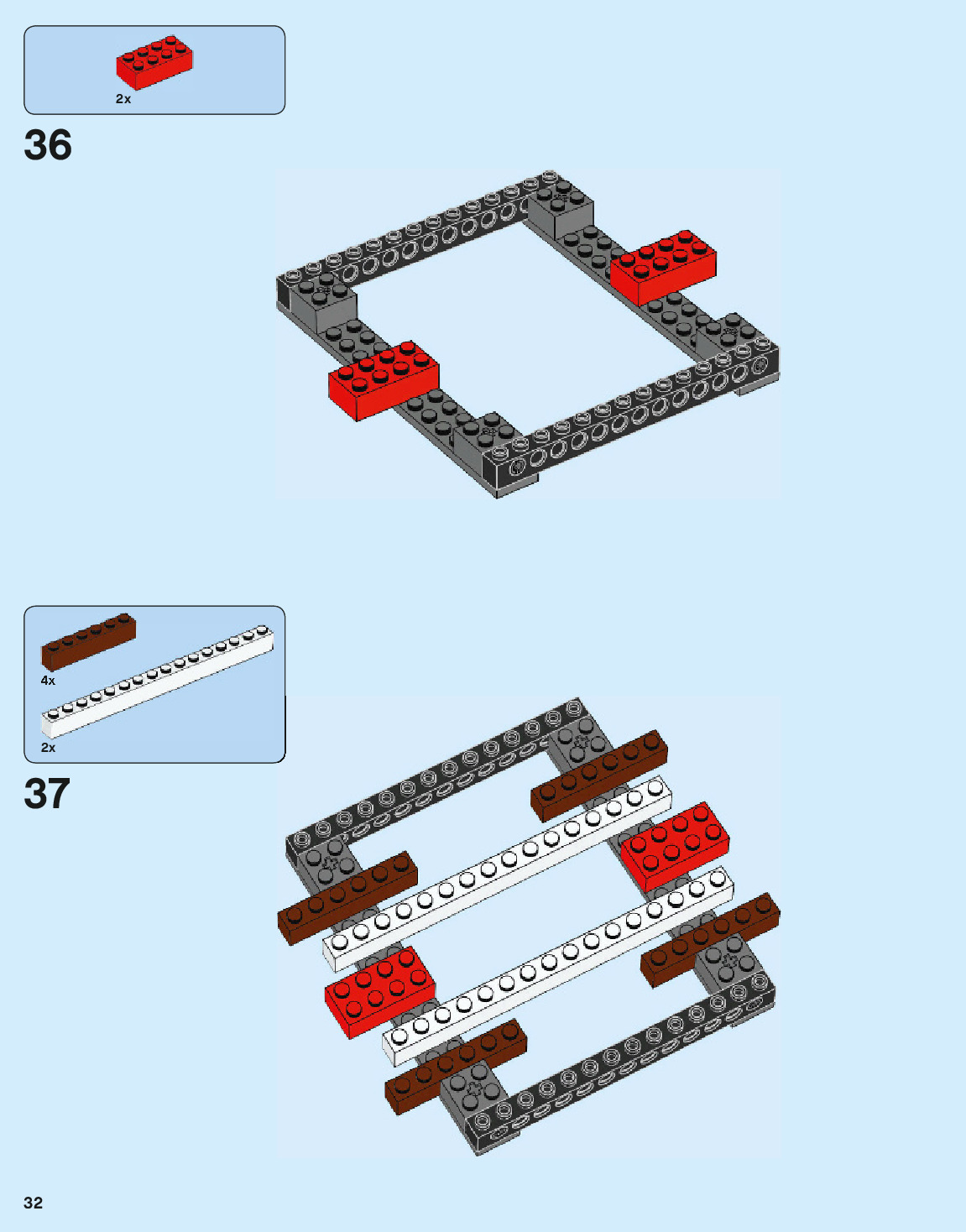 2x

36

4x

2x

37

32