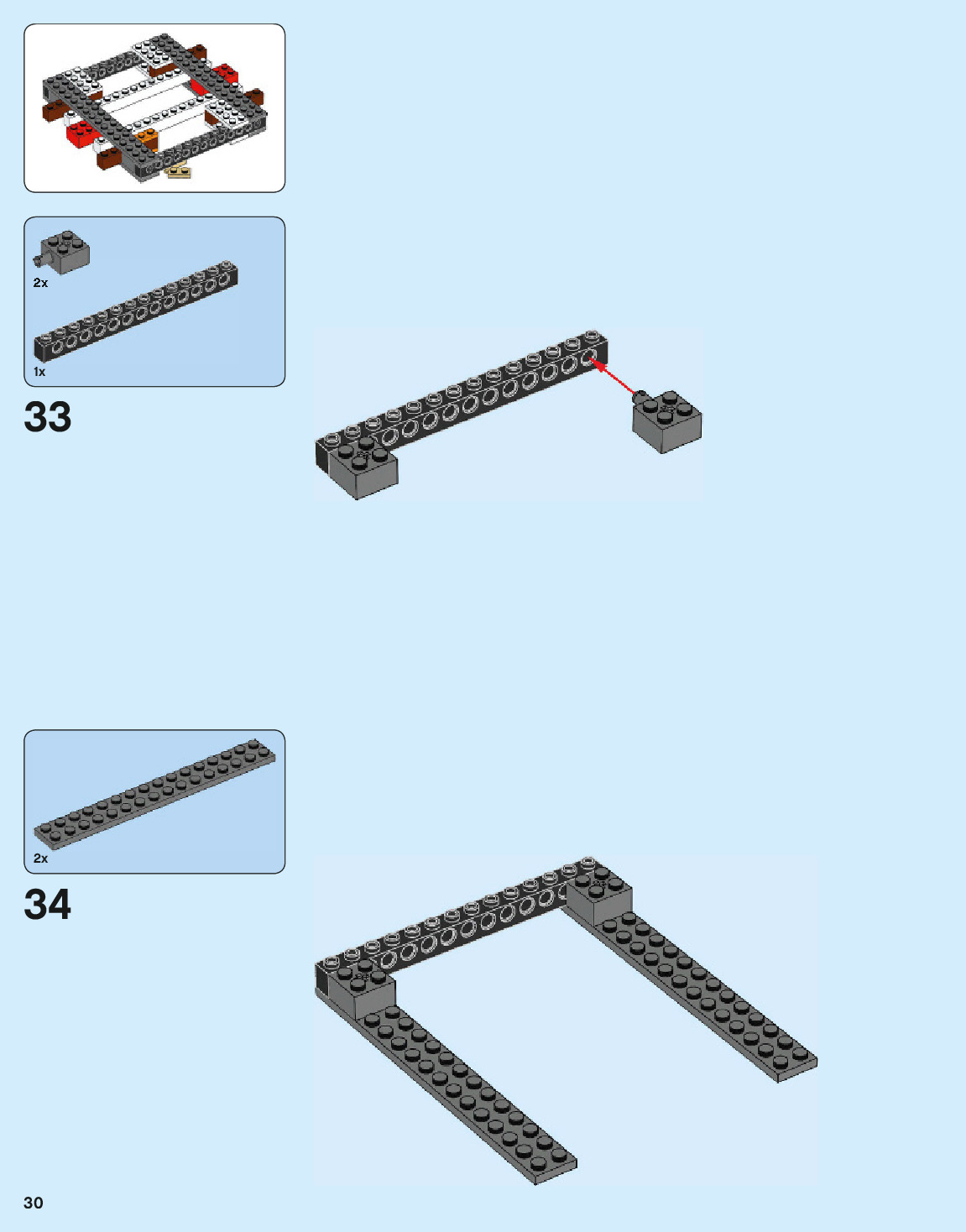 2x

1x

33

2x

34

30