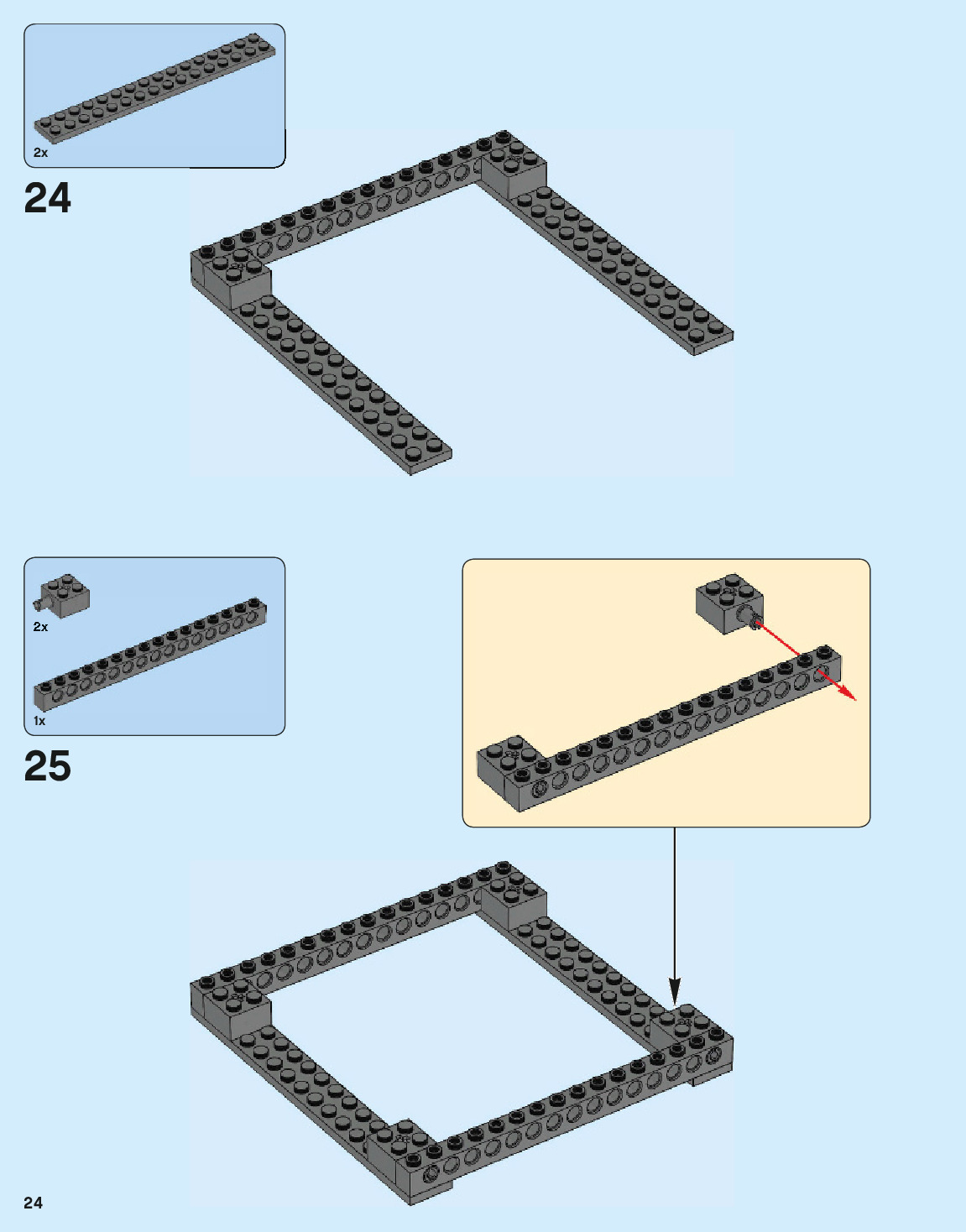 2x

24

2x

1x

25

24