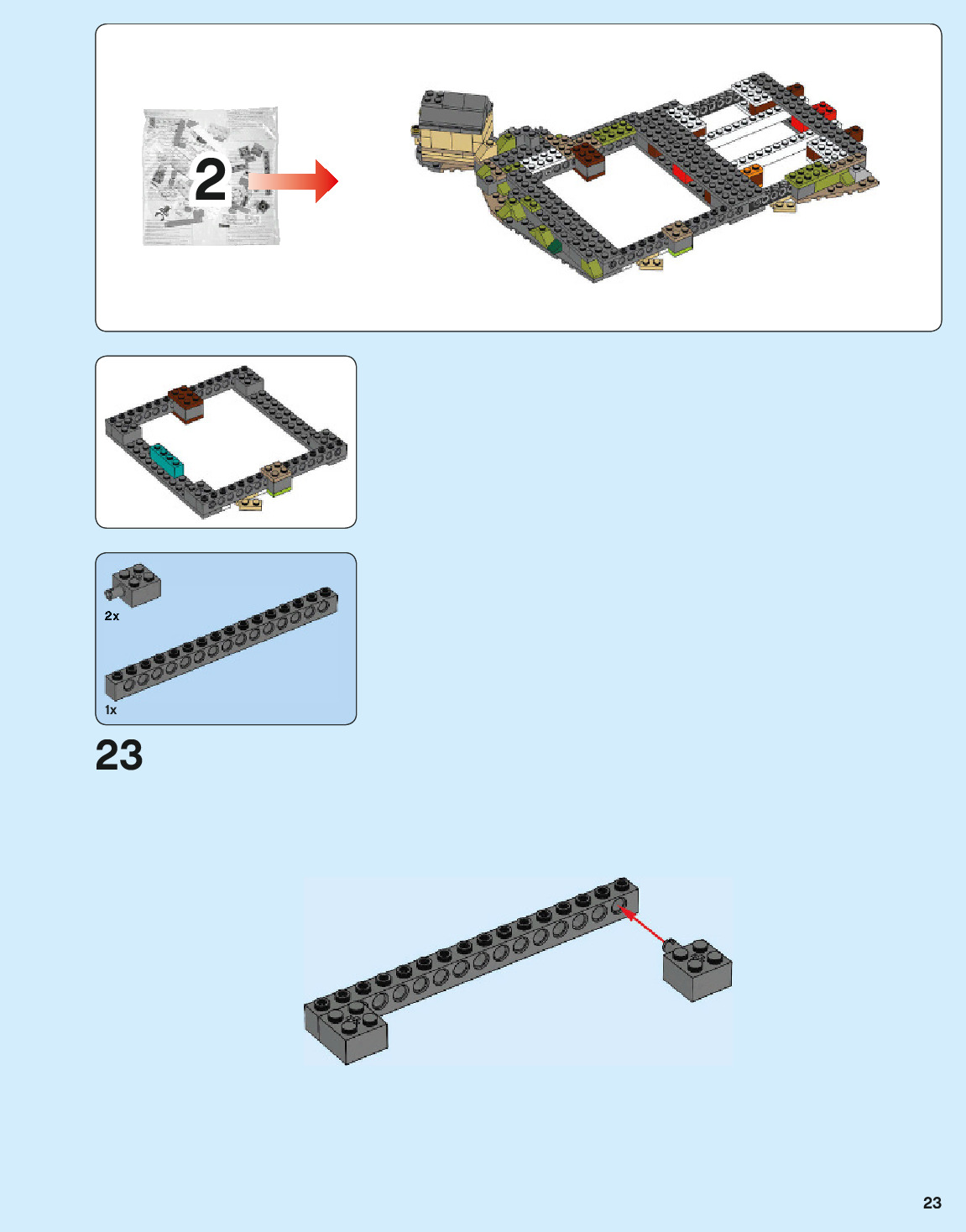 2

2x

1x

23

23