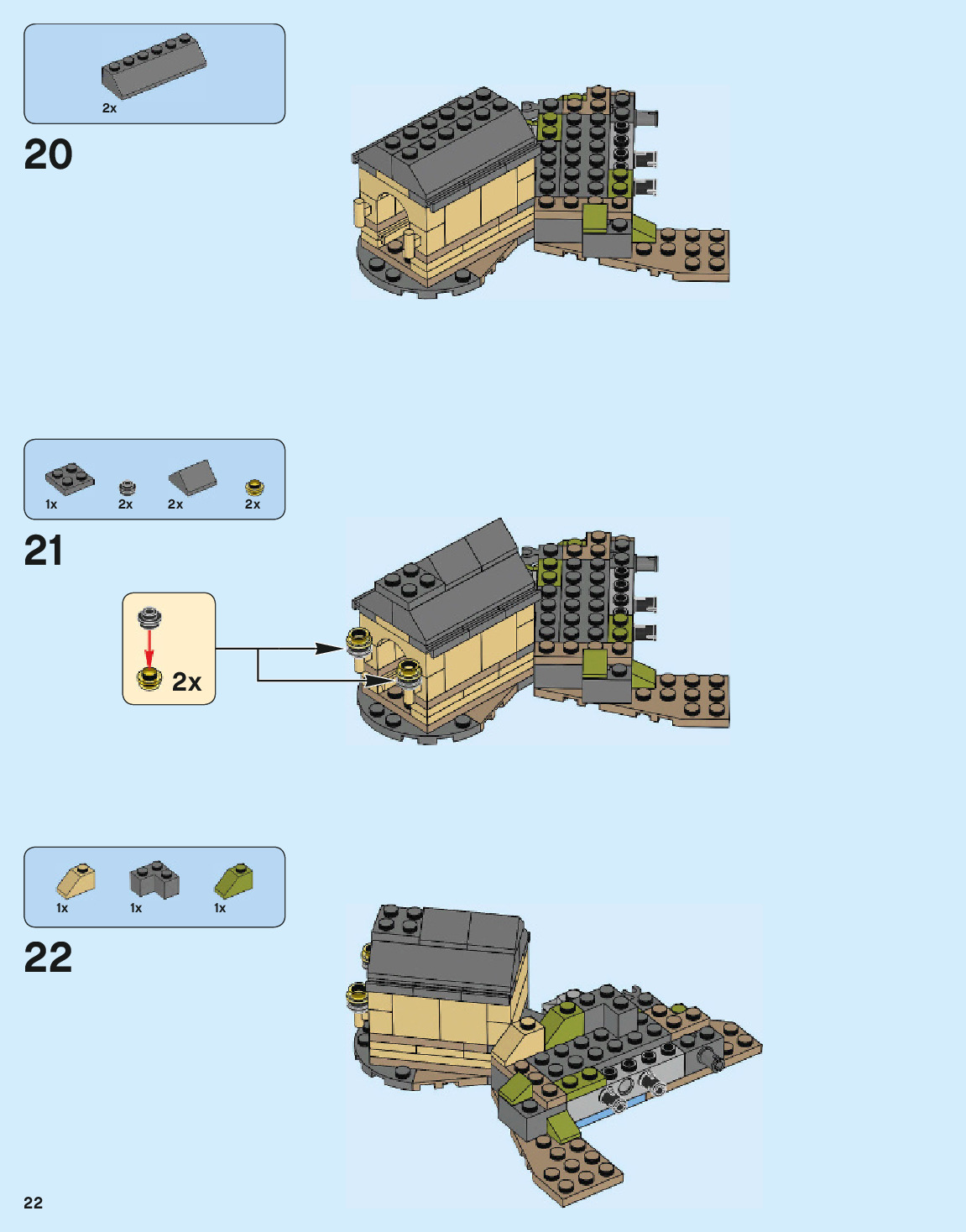 2x

20

1x 2x 2x 2x

21

2x

1x 1x 1x

22

22