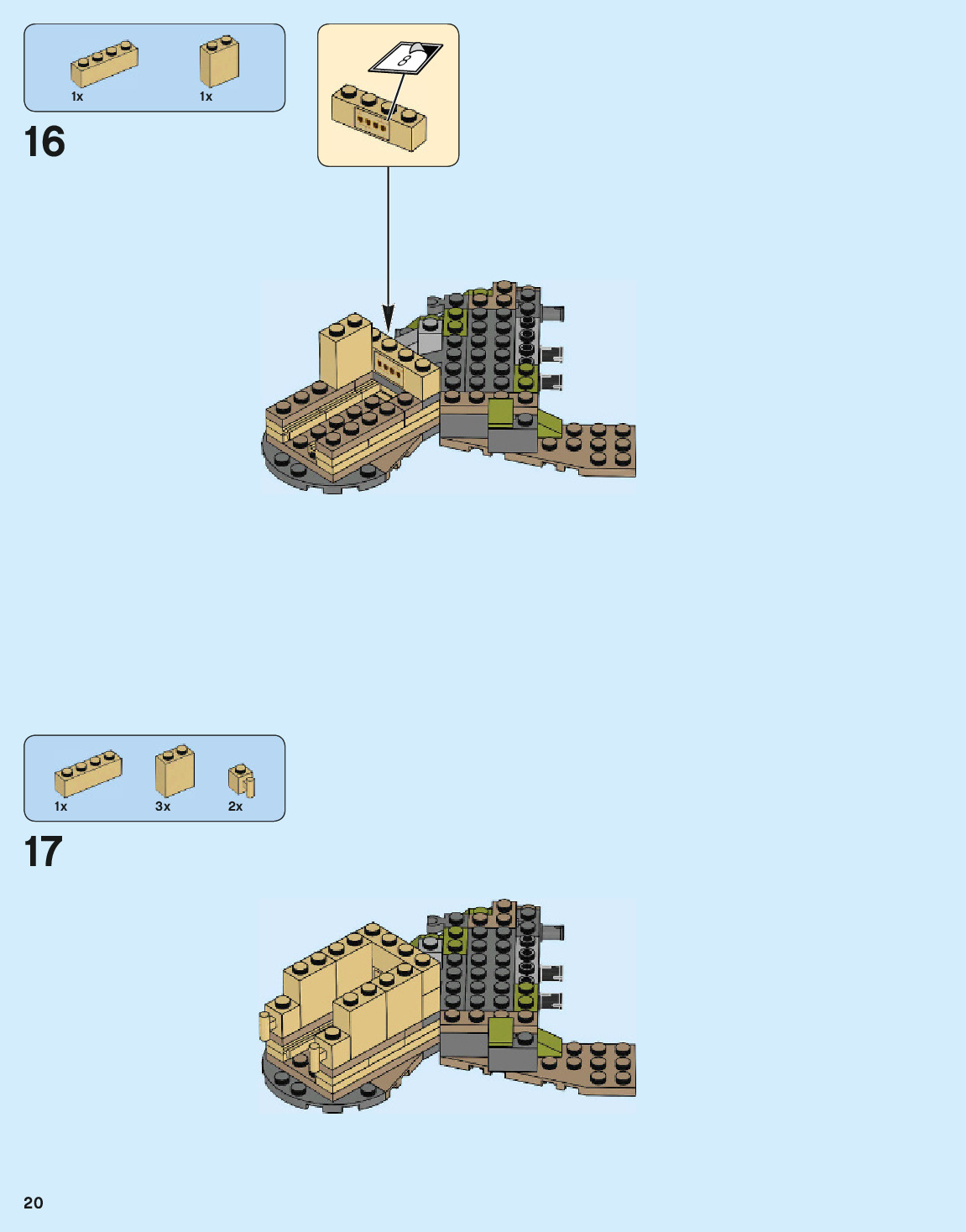 1x 1x

16

8

1x 3x 2x

17

20