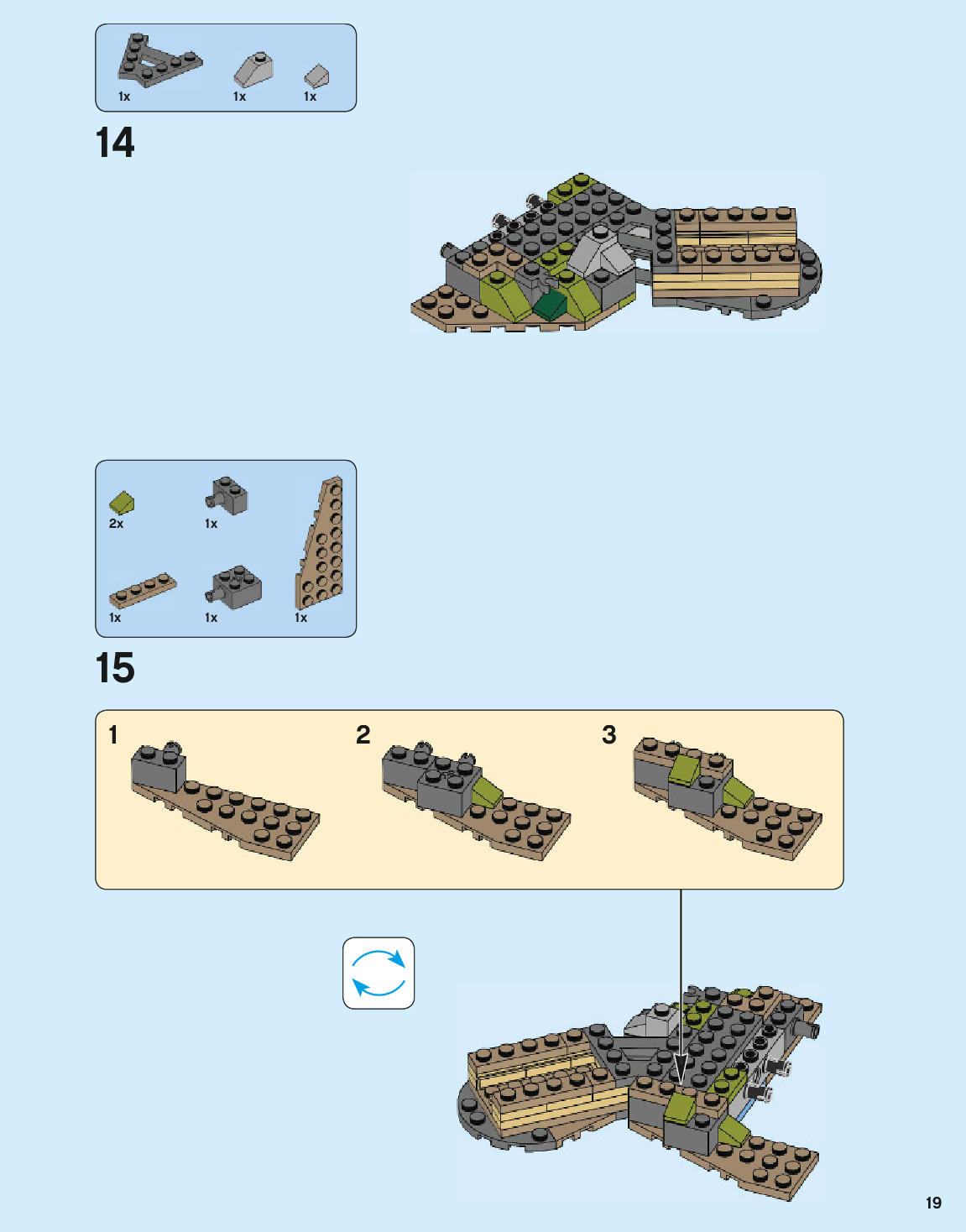 1x 1x 1x

14

2x 1x

1x 1x 1x

15

1

2

3

19