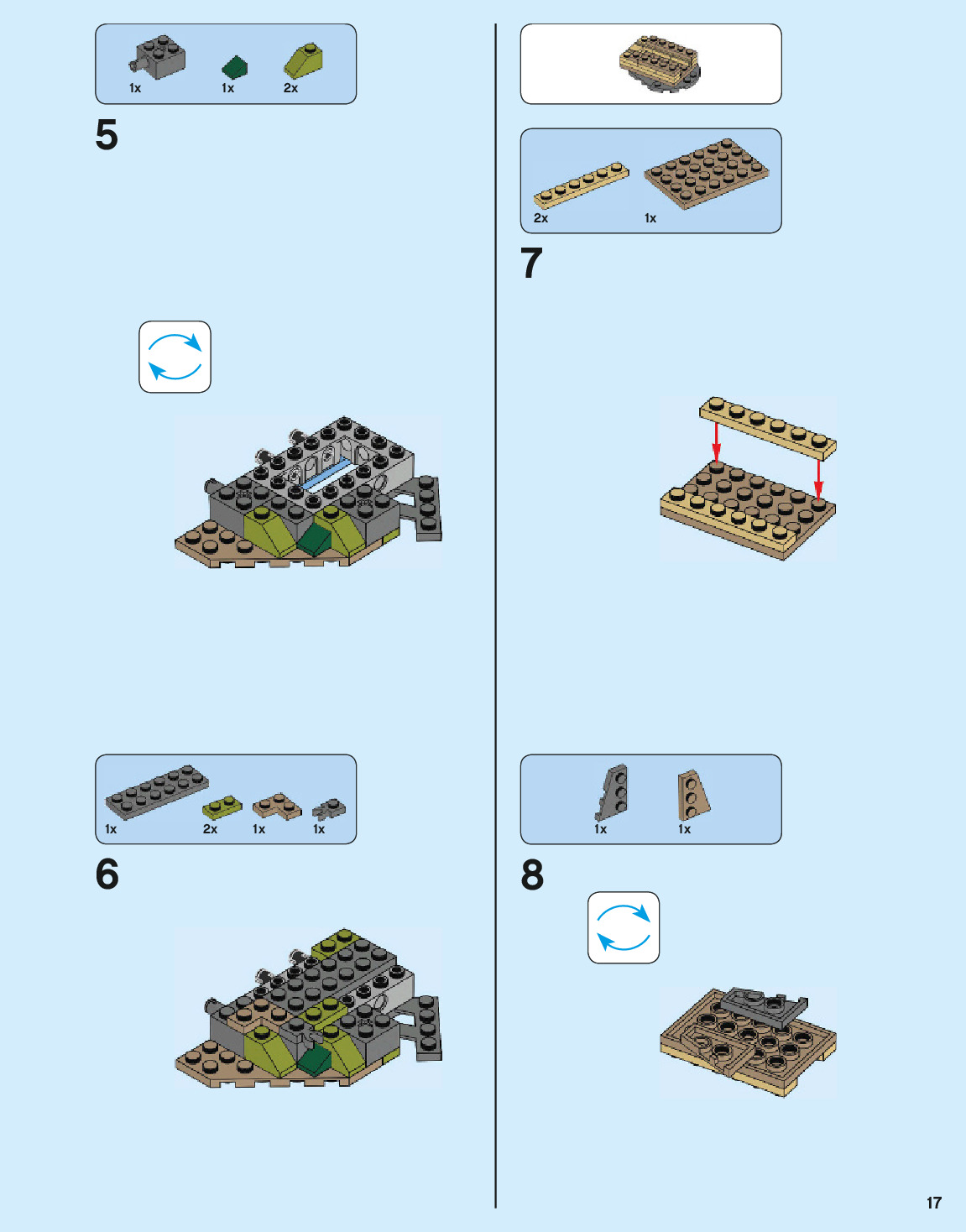 1x 1x 2x

5

1x 2x 1x 1x

6

2x 1x

7

1x 1x

8

17