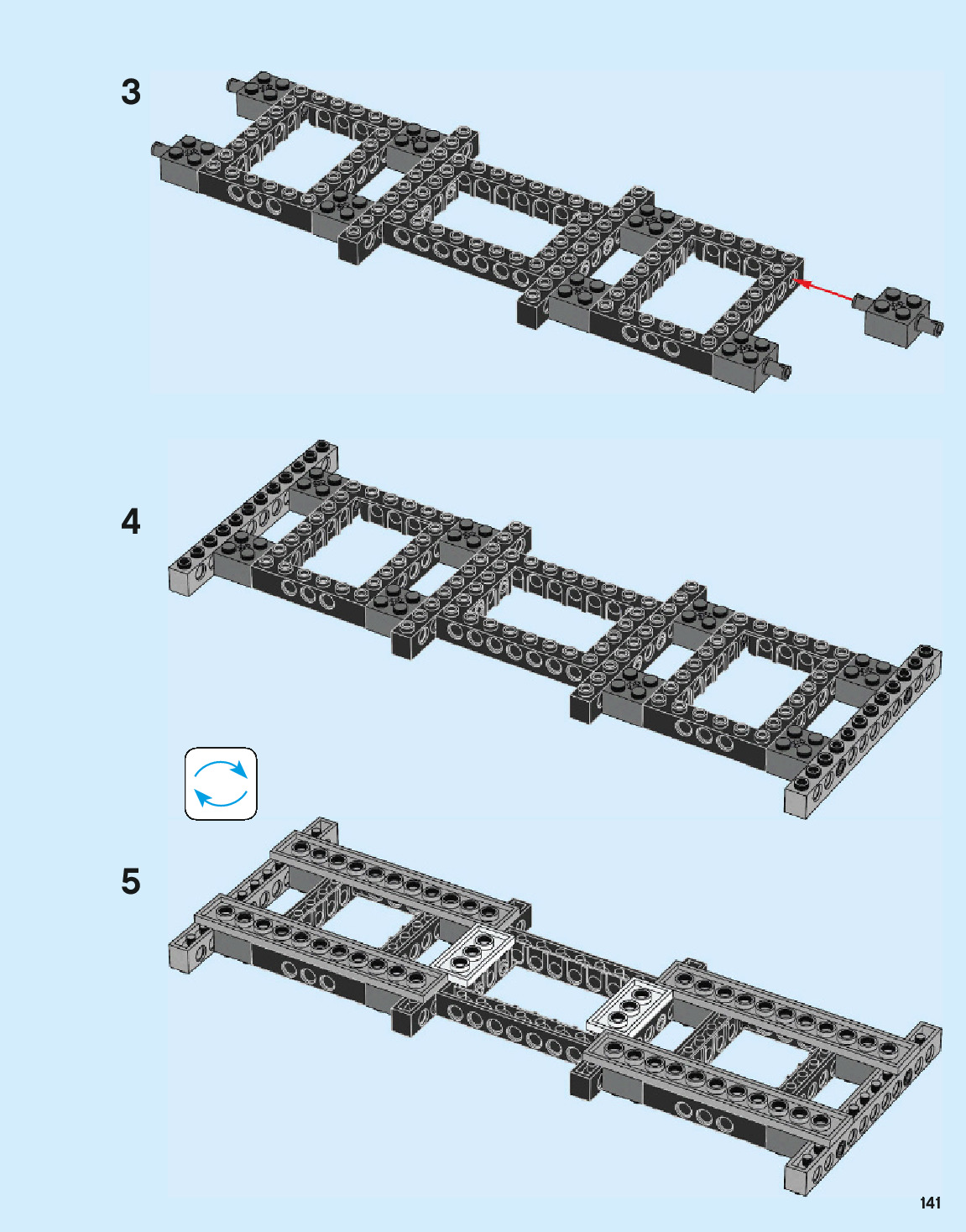 3

4

5

141