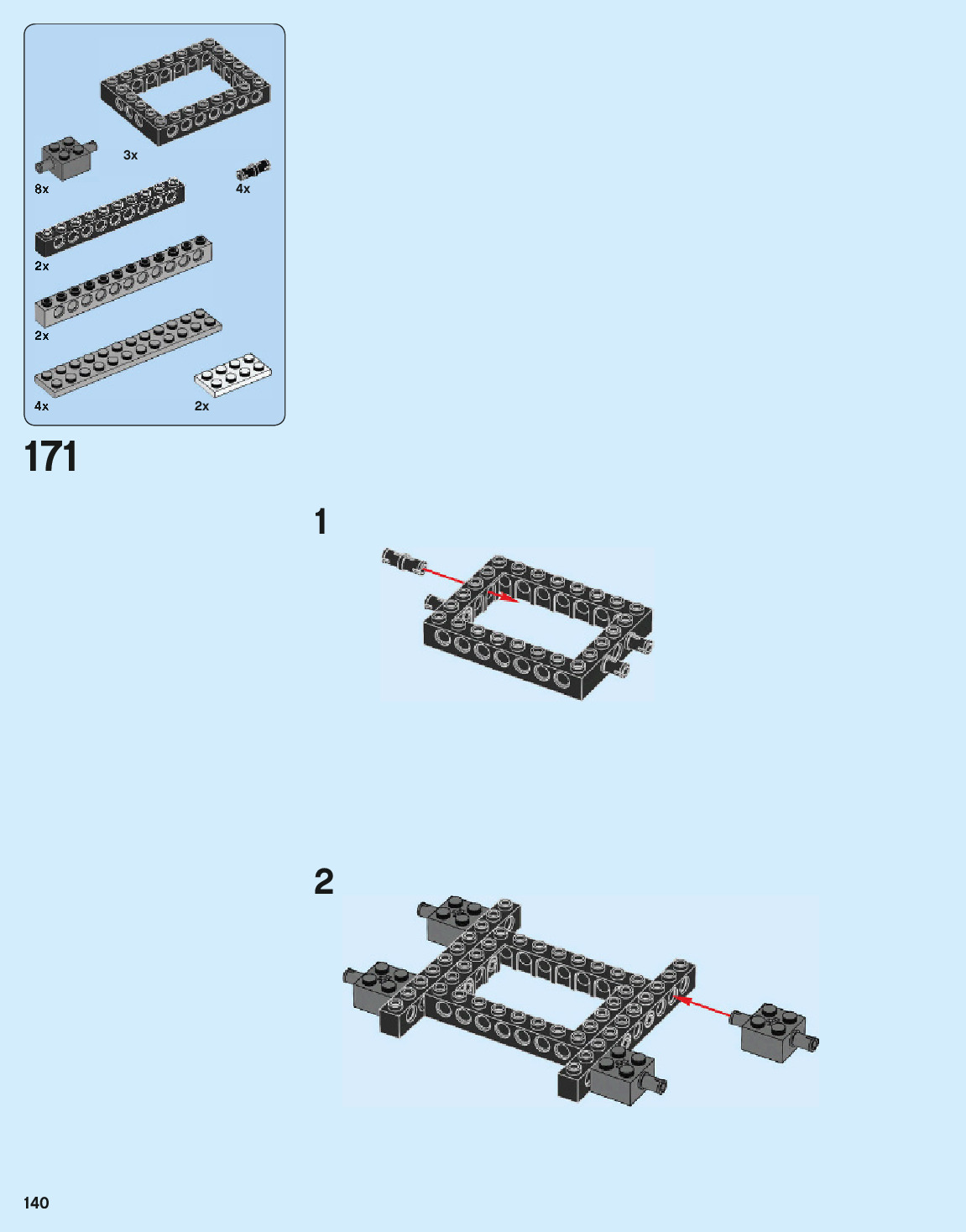 3x

8x

4x

2x

2x

4x

2x

171

1

2

140