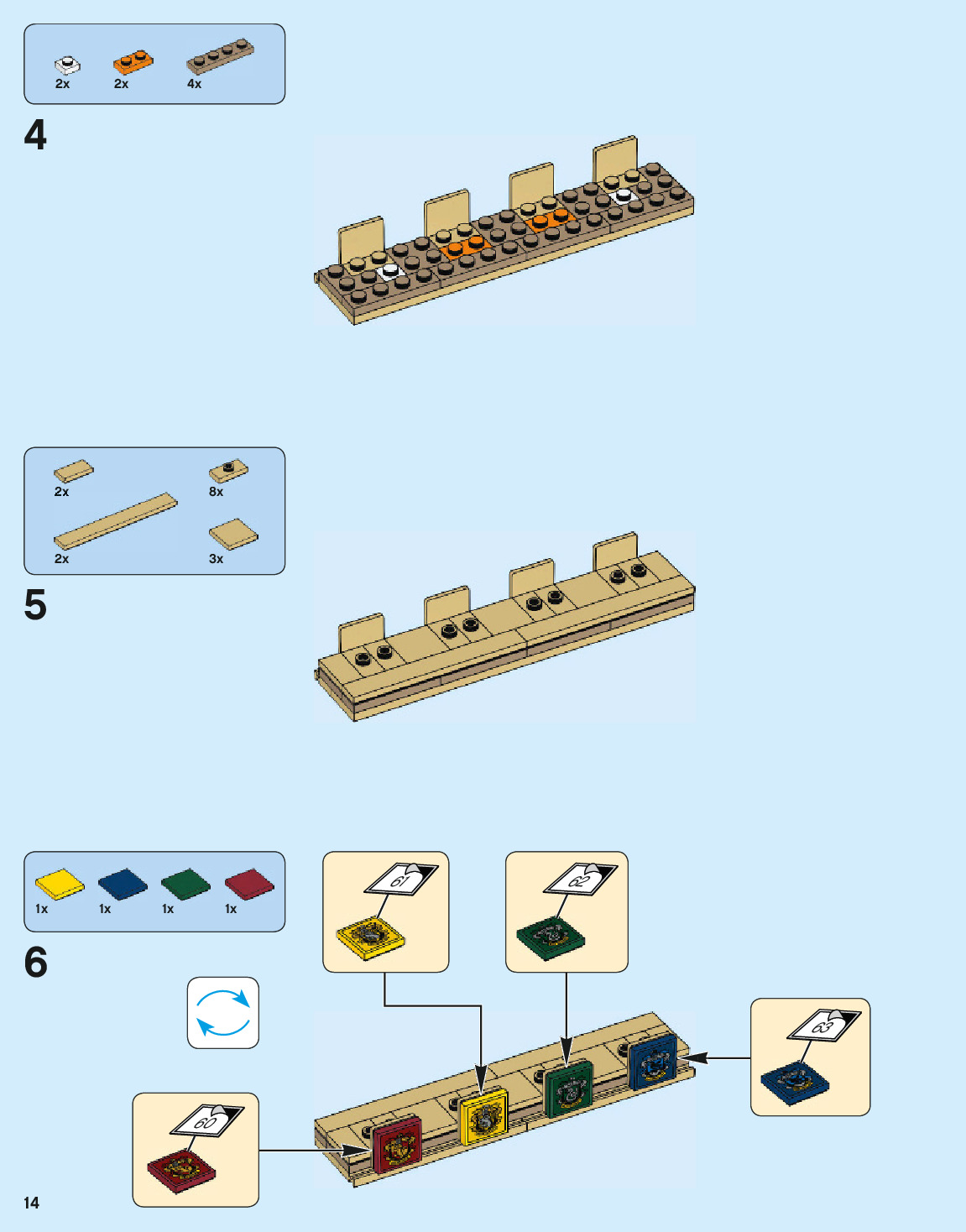 2x 2x 4x

4

2x 8x

2x 3x

5

1x 1x 1x 1x

6

61

62

63

60

14