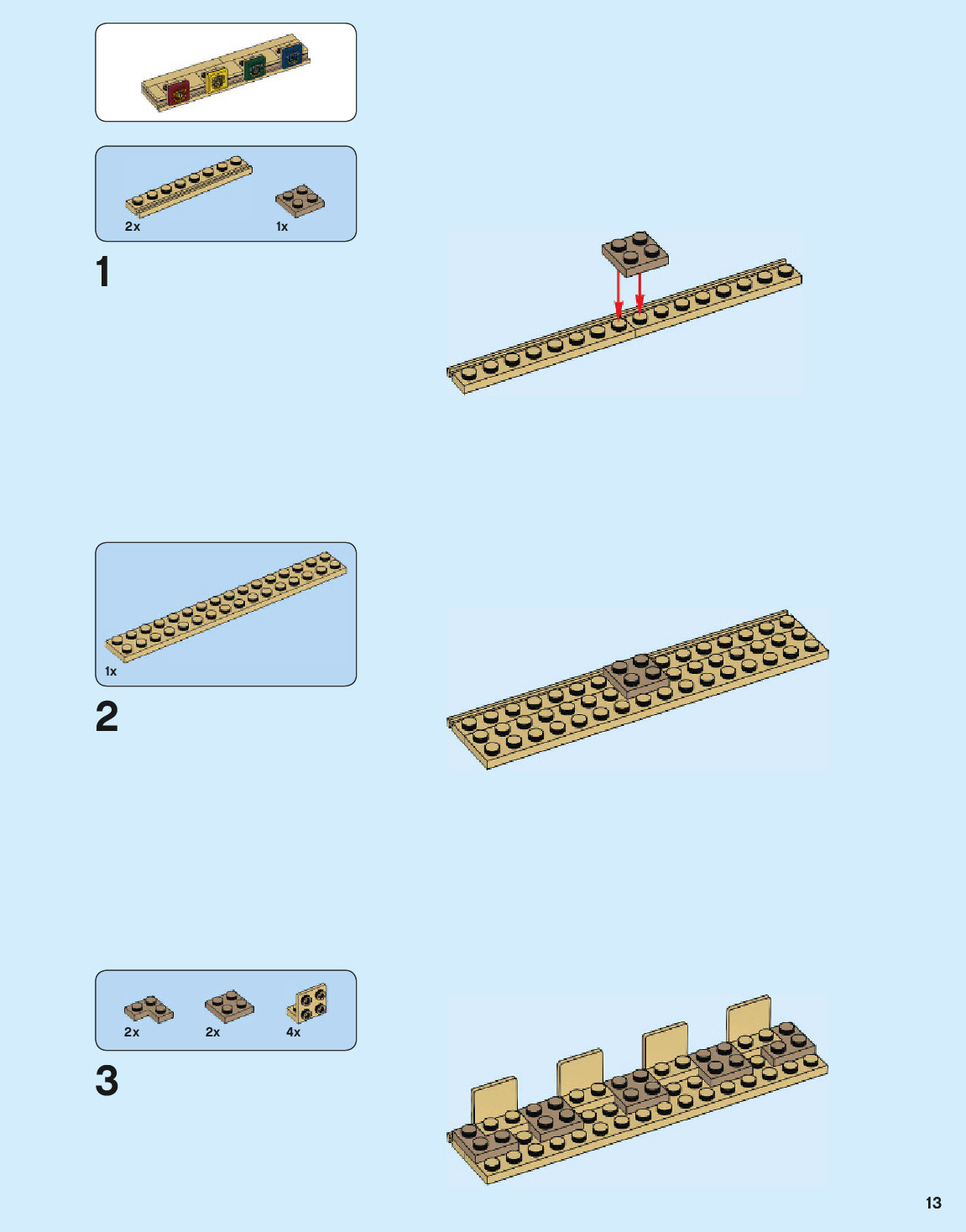 2x
1x
1
1x
2
2x
2x
4x
3
13