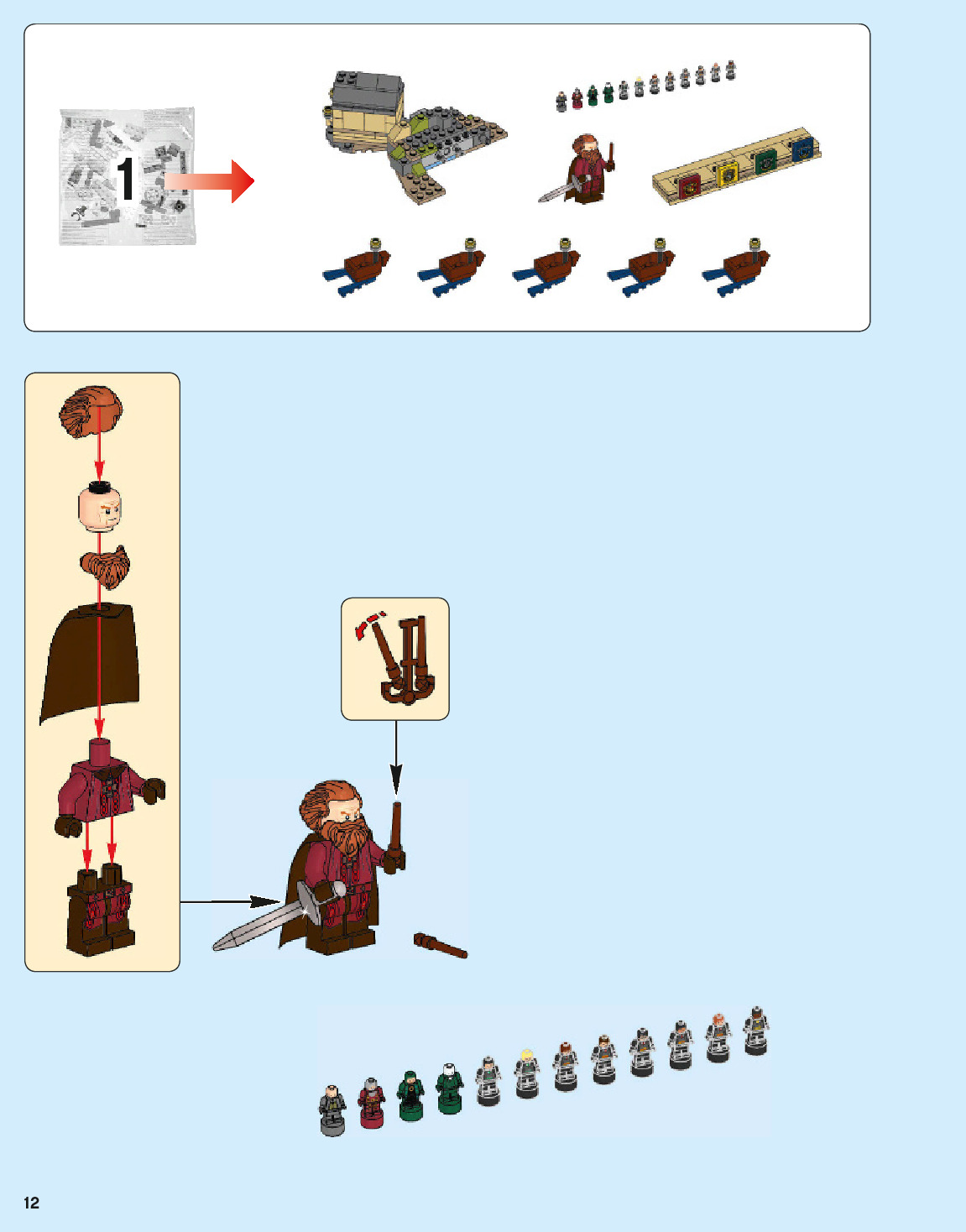 1

12