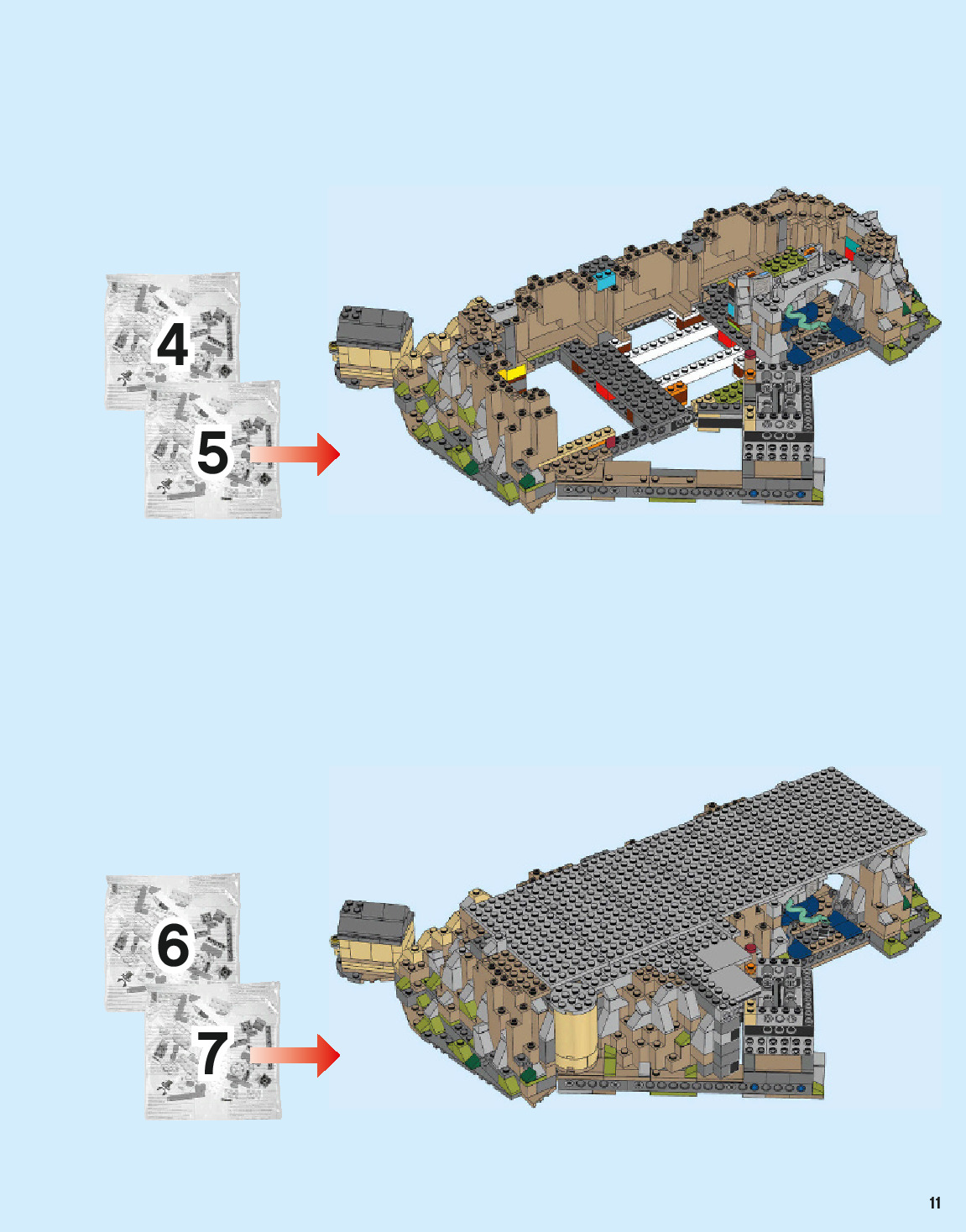 4
5

6
7

11