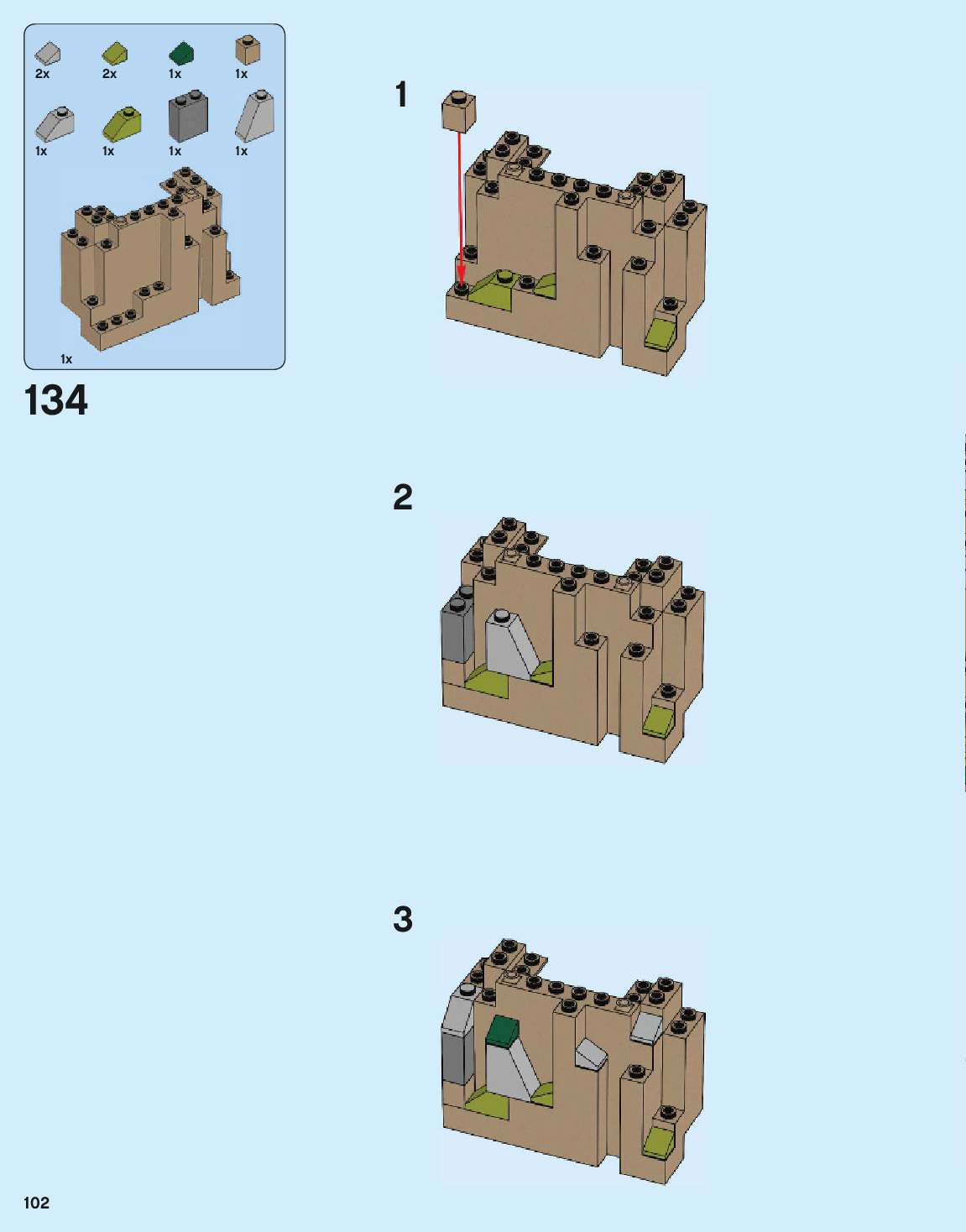 2x 2x 1x 1x

1x 1x 1x 1x

1x

134

1

2

3

102