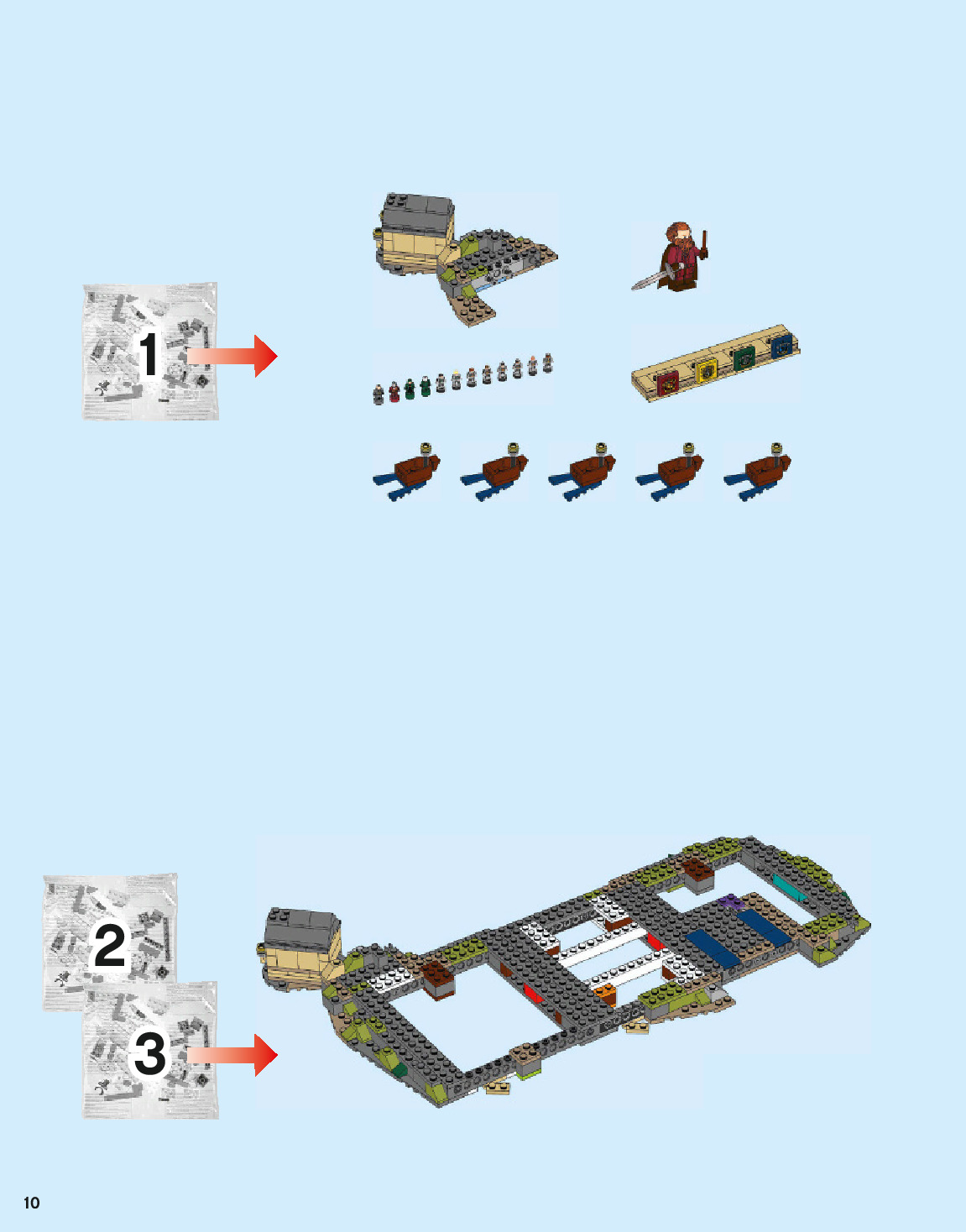 1

2

3

10