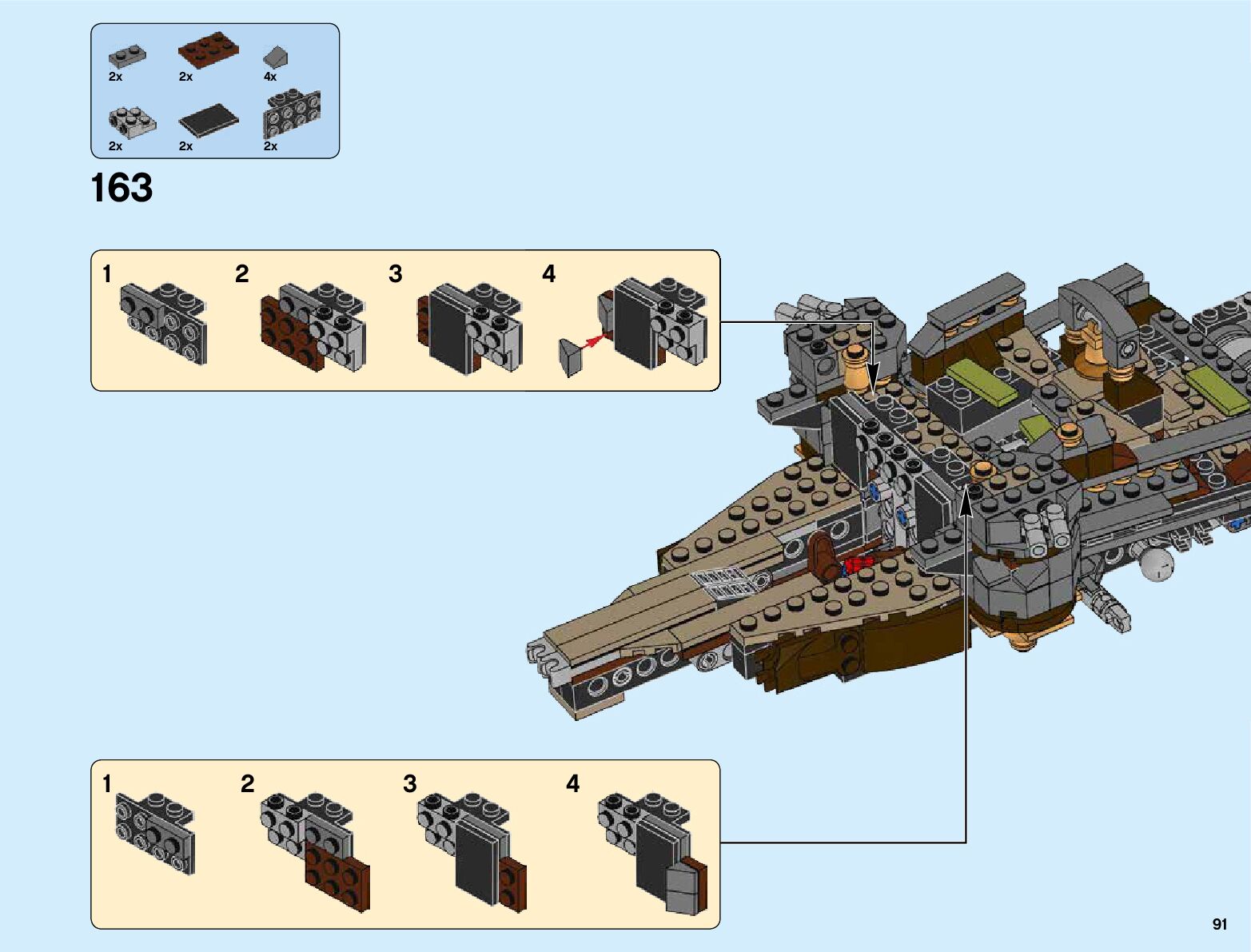 2x 2x 4x
2x 2x 2x

163

1 2 3 4

1 2 3 4

91