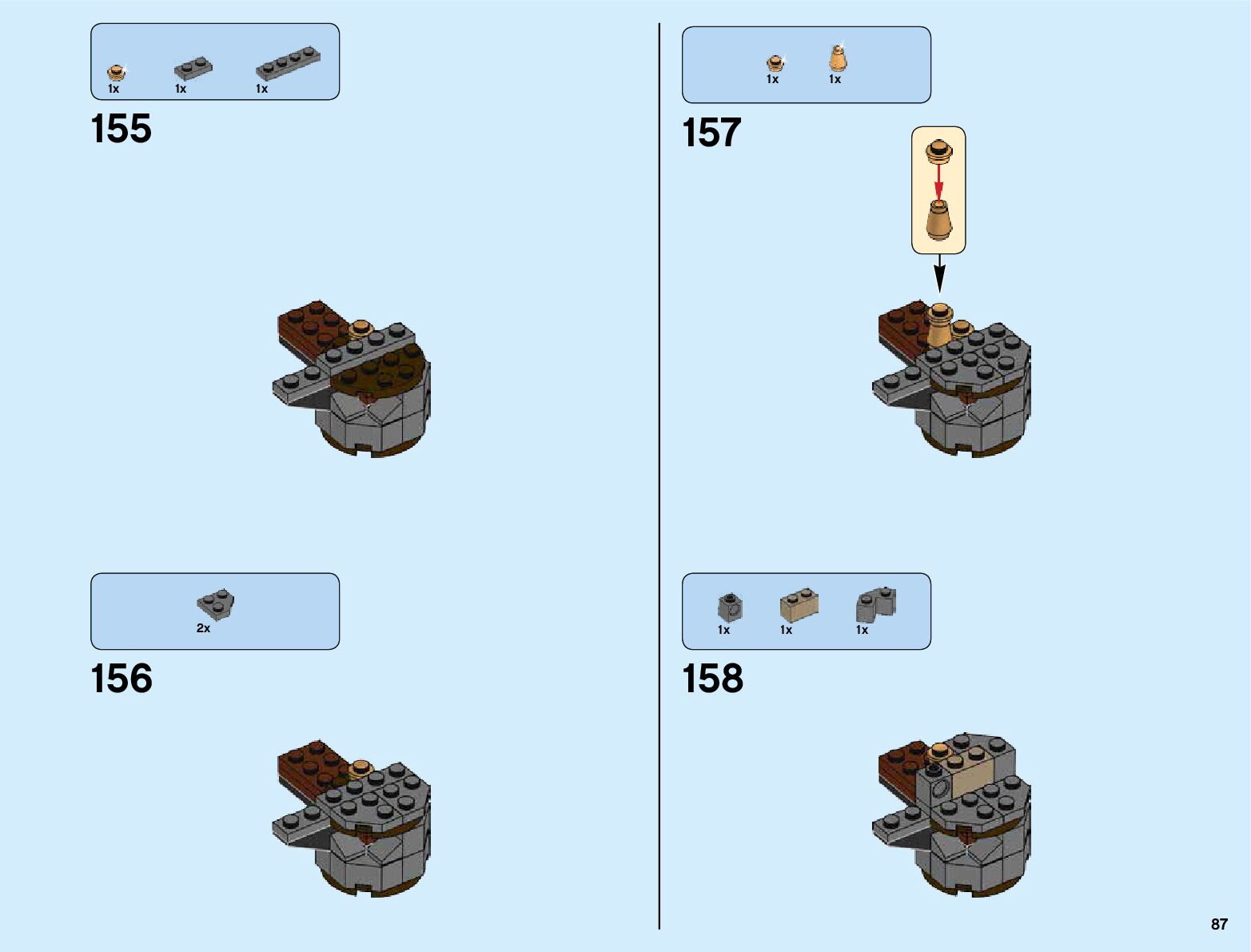 1x 1x 1x

155

2x

156

1x 1x

157

1x 1x 1x

158

87