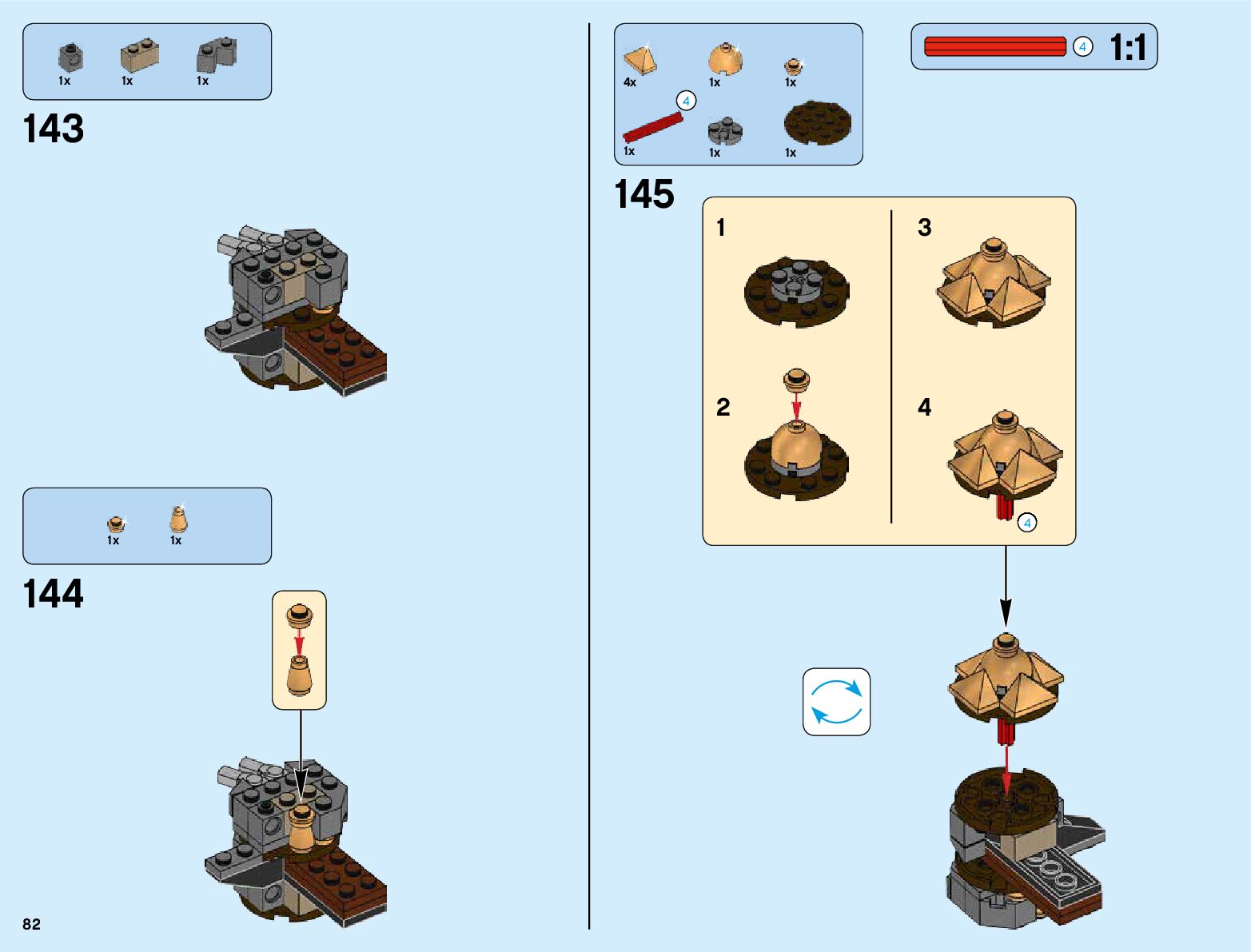 1x 1x 1x

143

1x 1x

144

82

4x 1x 1x

4

1x 1x 1x

4 1:1

145

1

2

3

4

4