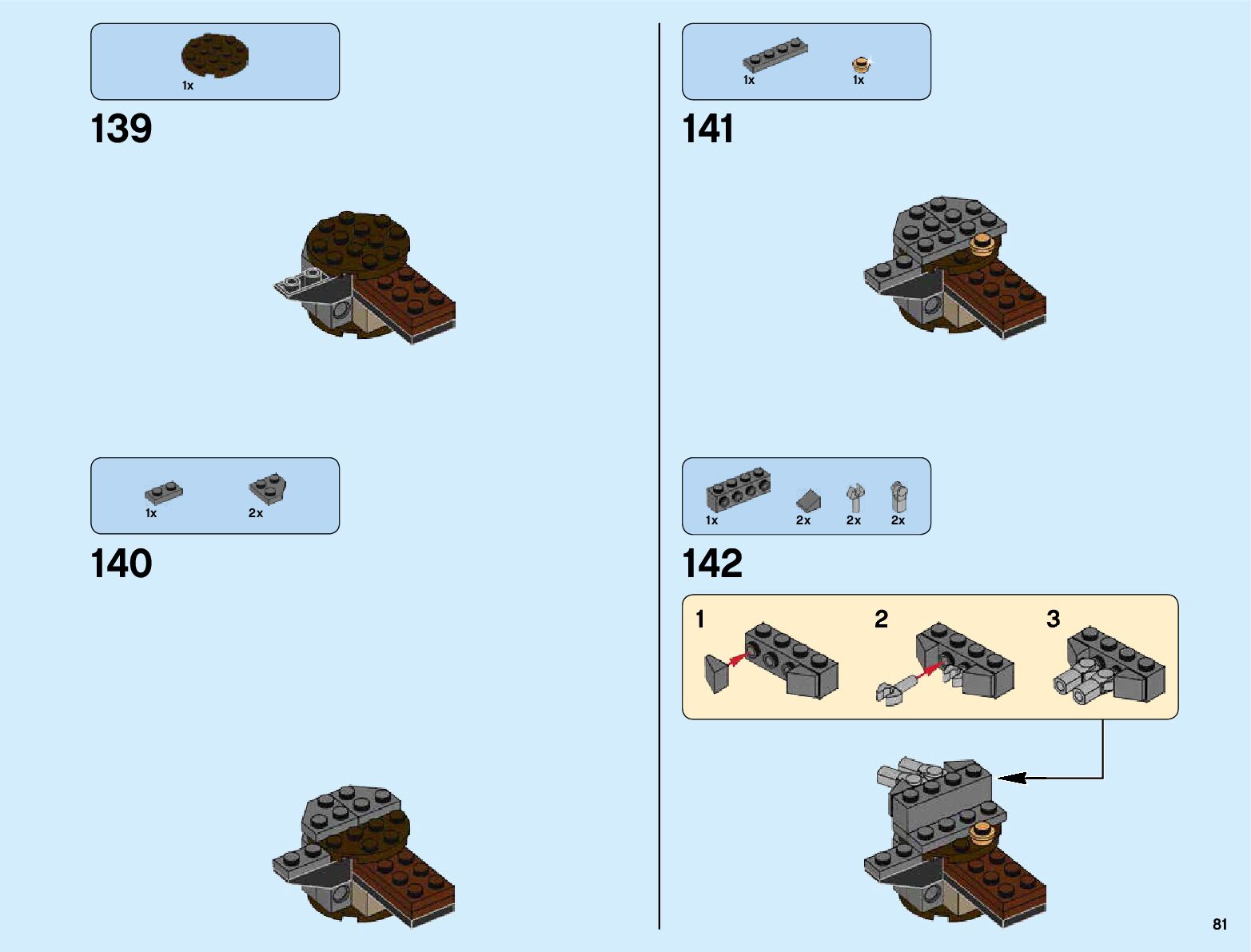 1x

139

1x 2x

140

1x 1x

141

1x 2x 2x 2x

142

1

2

3

81