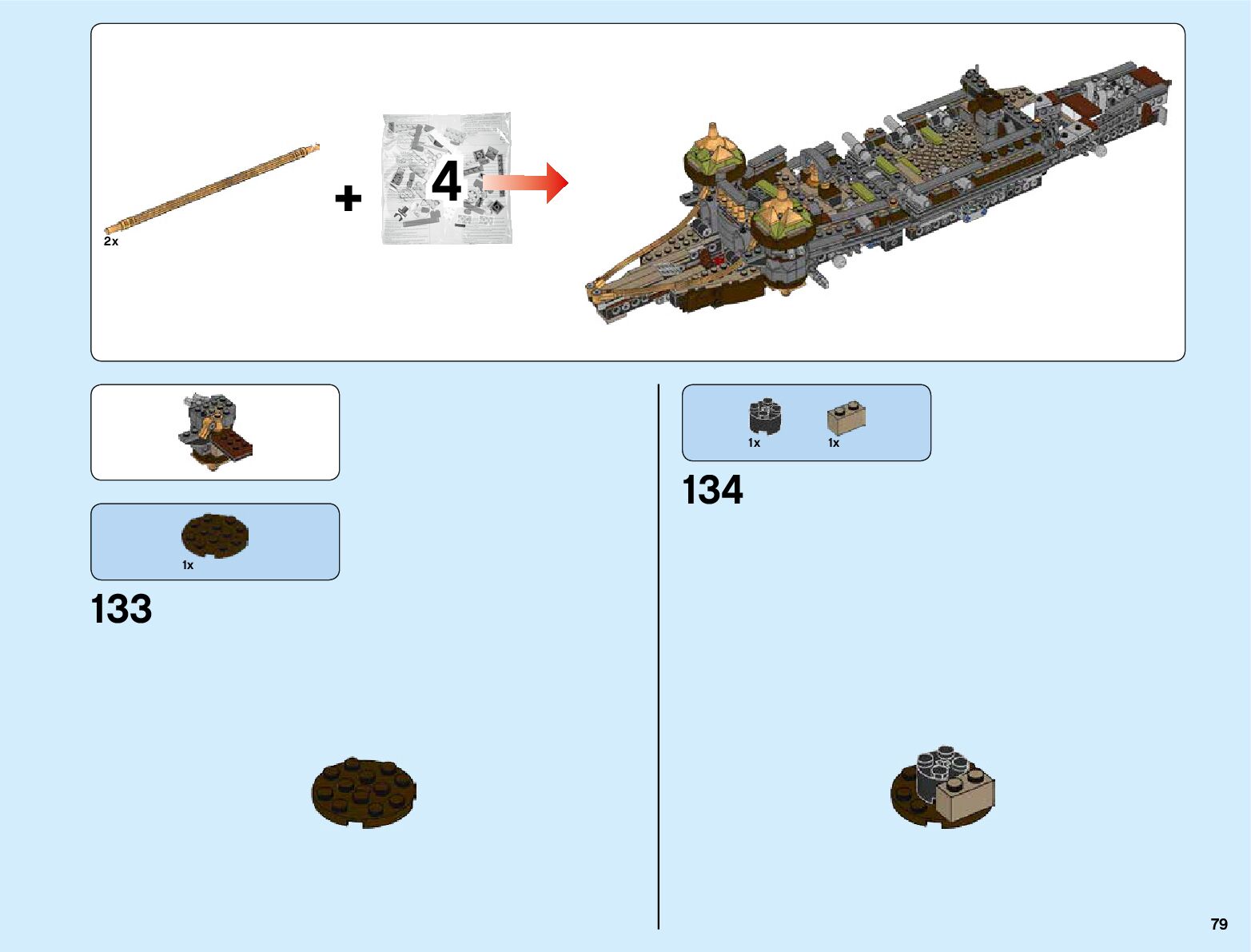 2x

+

4

1x

133

1x

1x

134

79