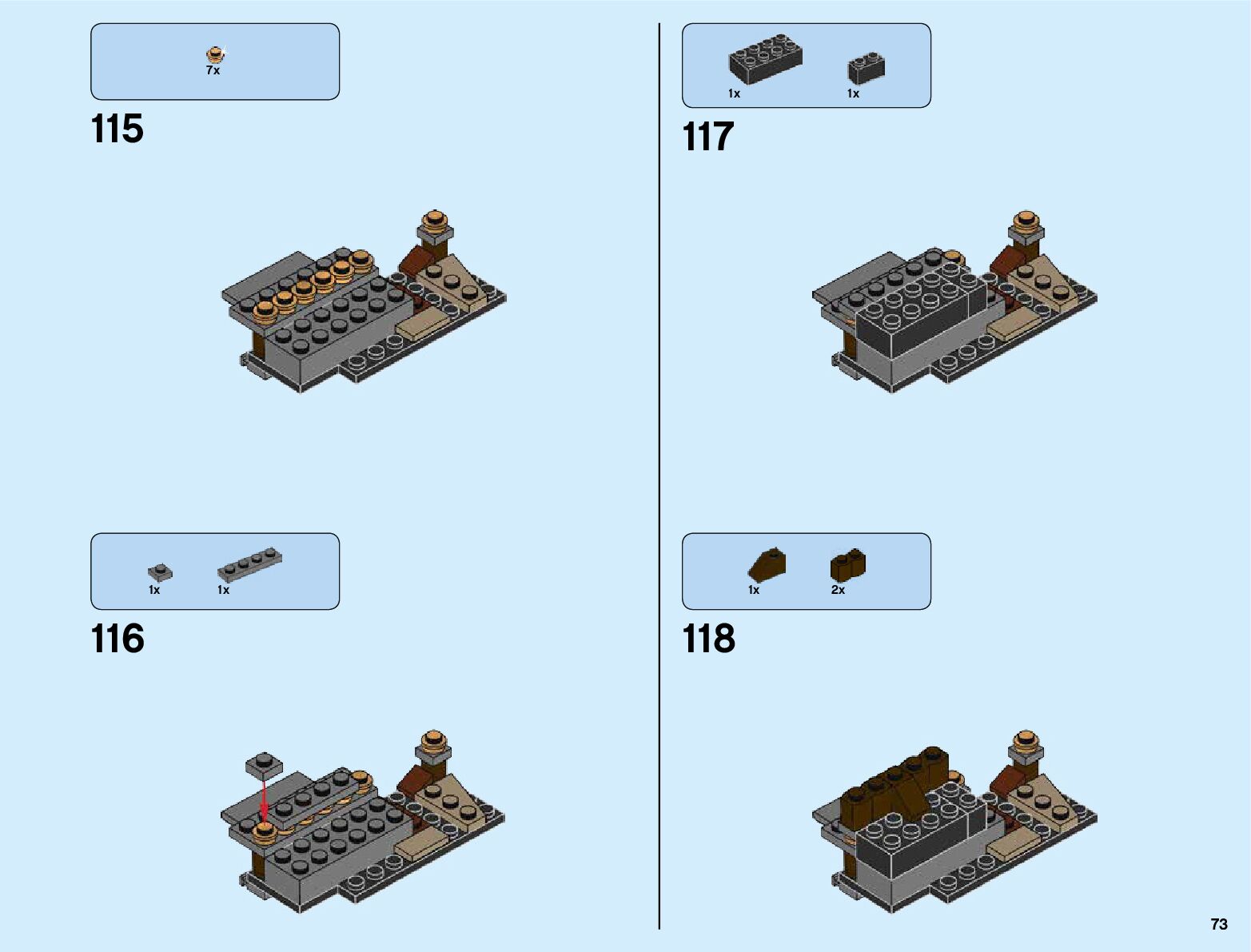 7x

115

1x 1x

116

1x 1x

117

1x 2x

118

73