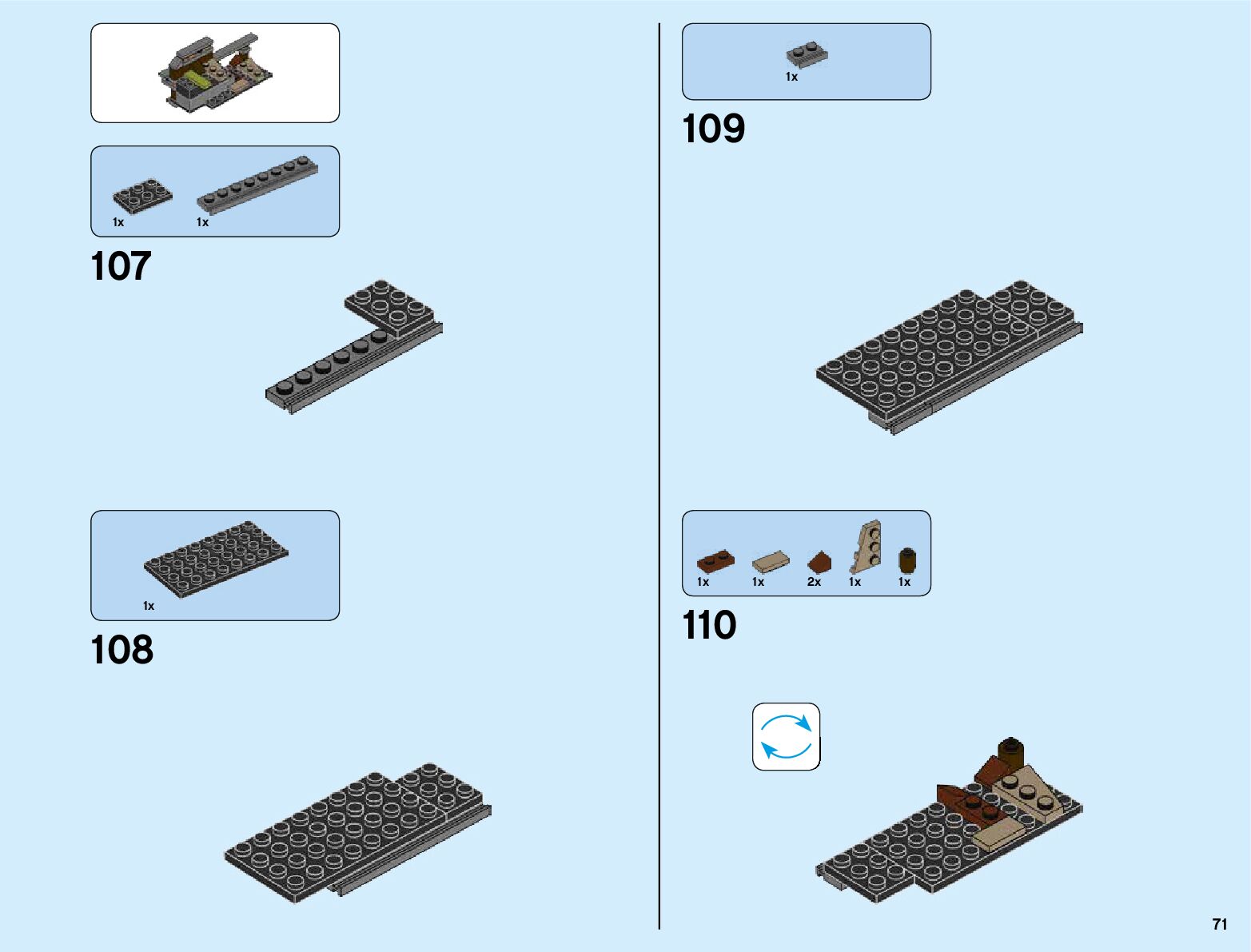 1x 1x

107

1x

108

1x

109

1x 1x 2x 1x 1x

110

71