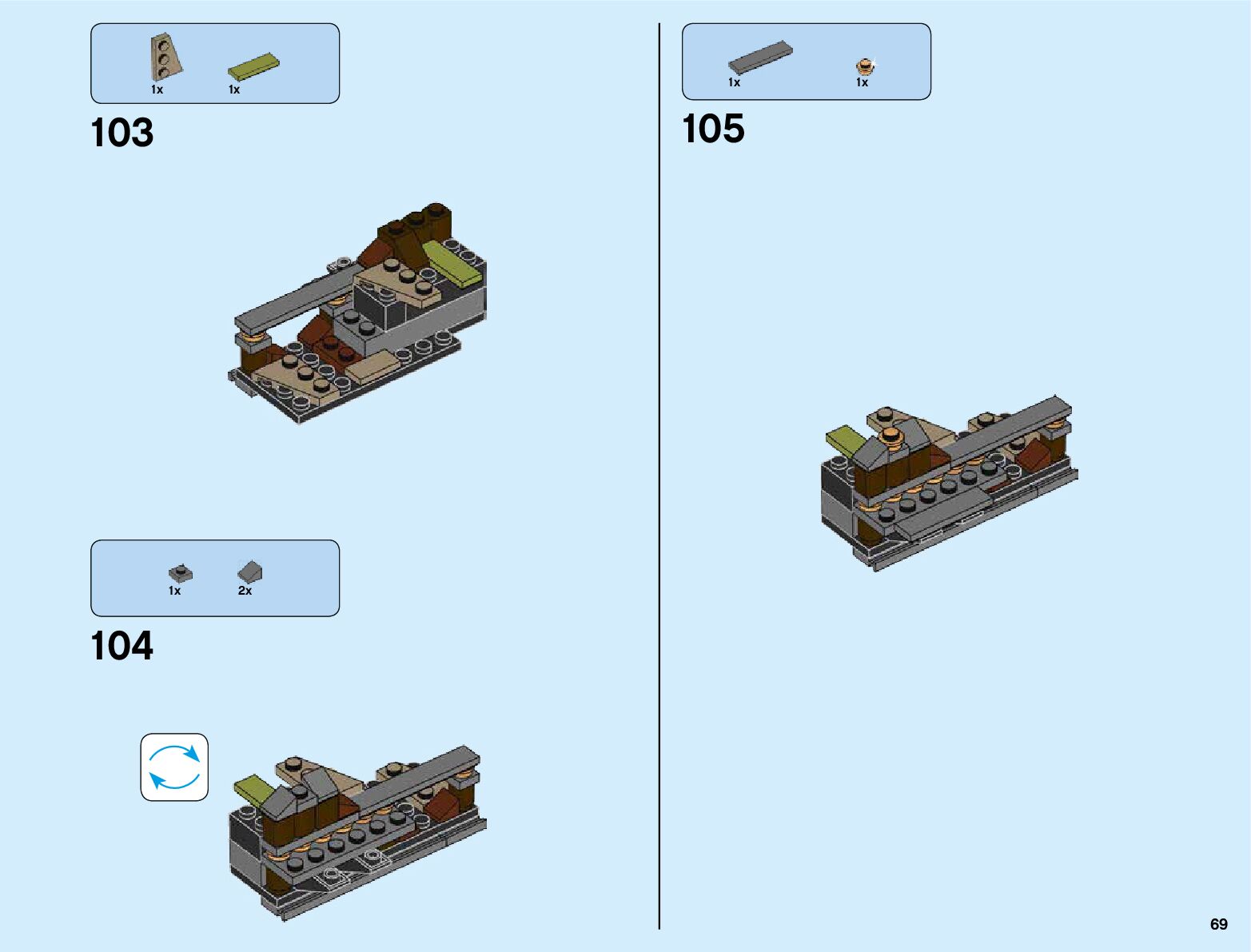 1x 1x

103

1x 2x

104

1x 1x

105

69