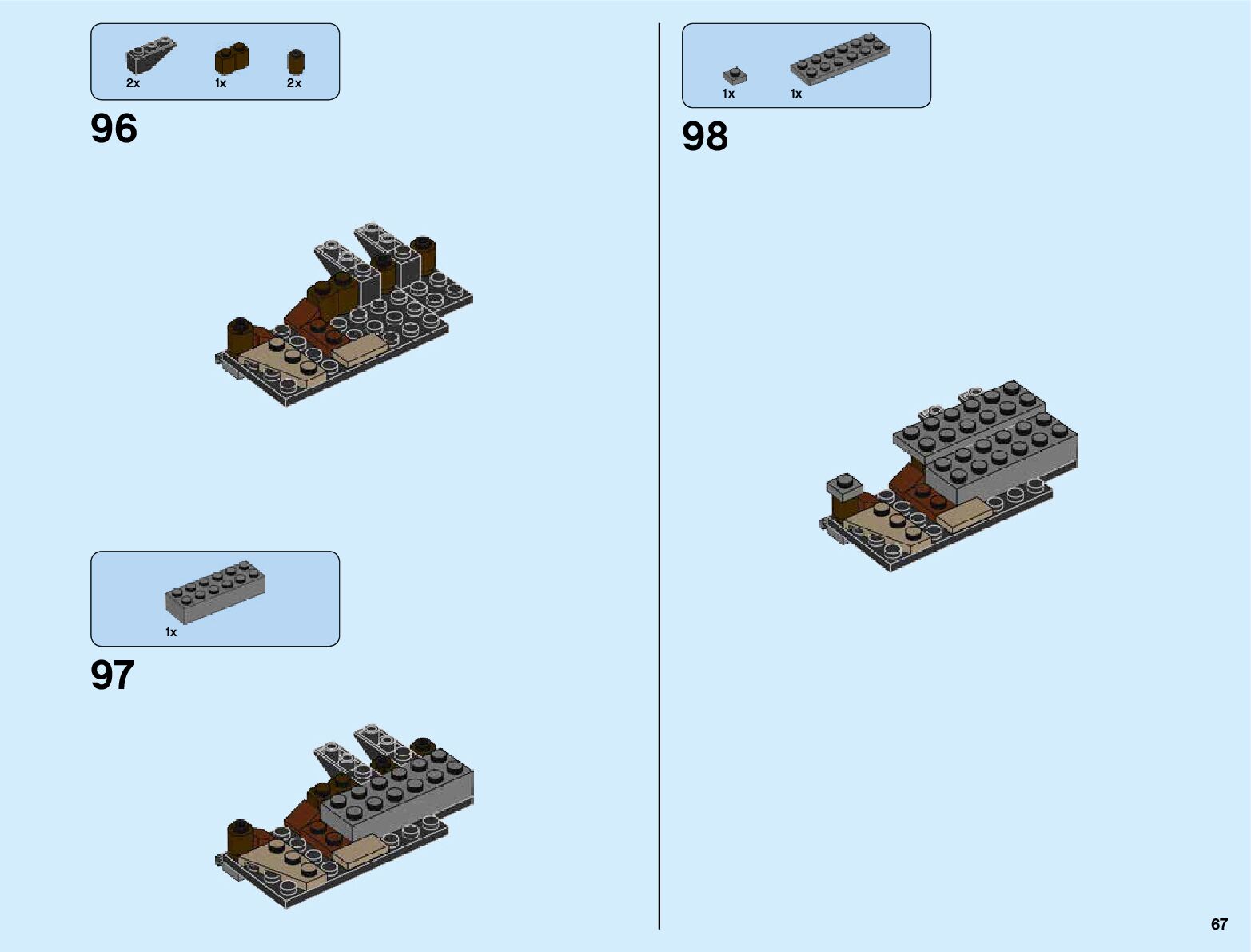 2x 1x 2x

96

1x

97

1x 1x

98

67