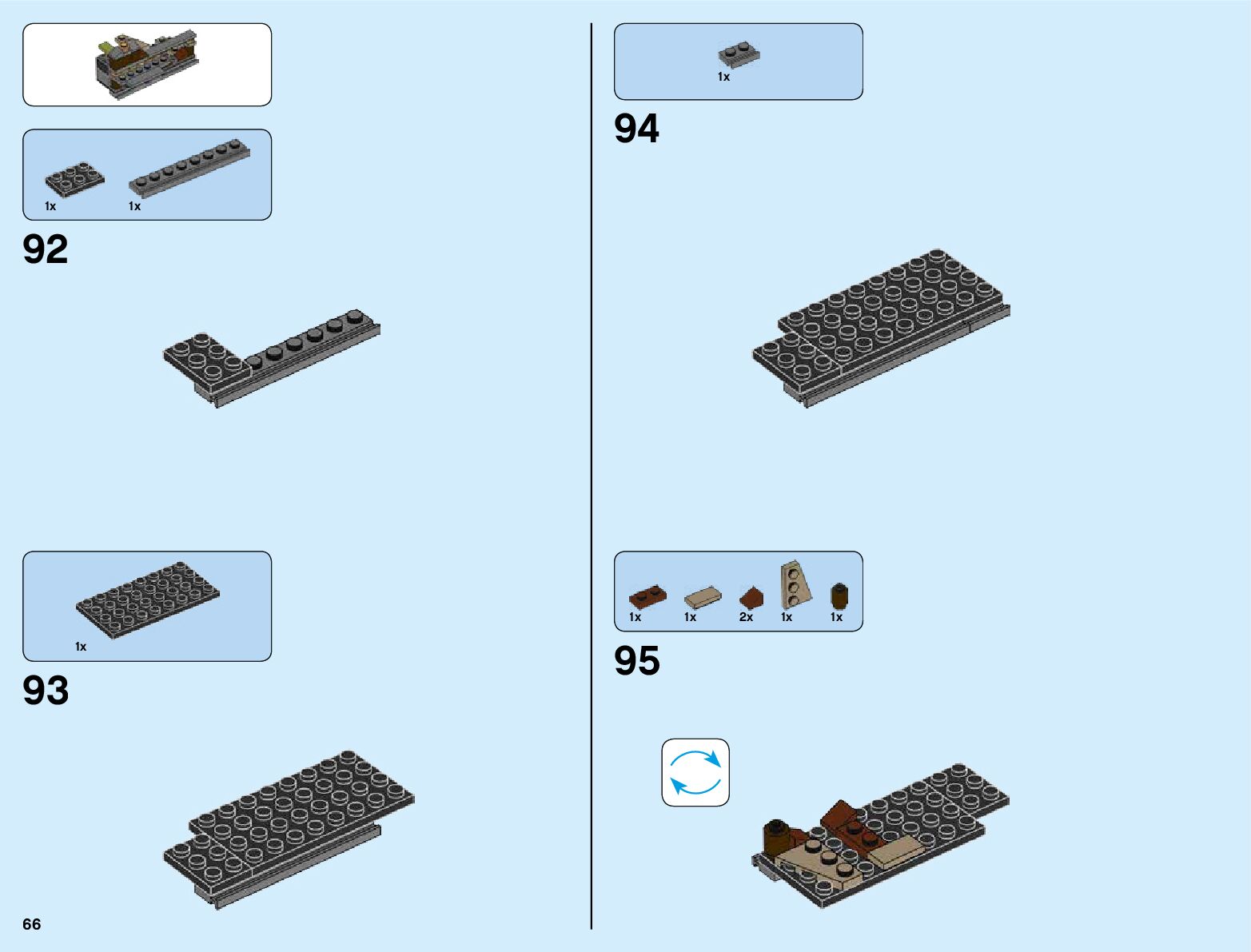 1x 1x

92

1x

93

66

1x

94

1x 1x 2x 1x 1x

95