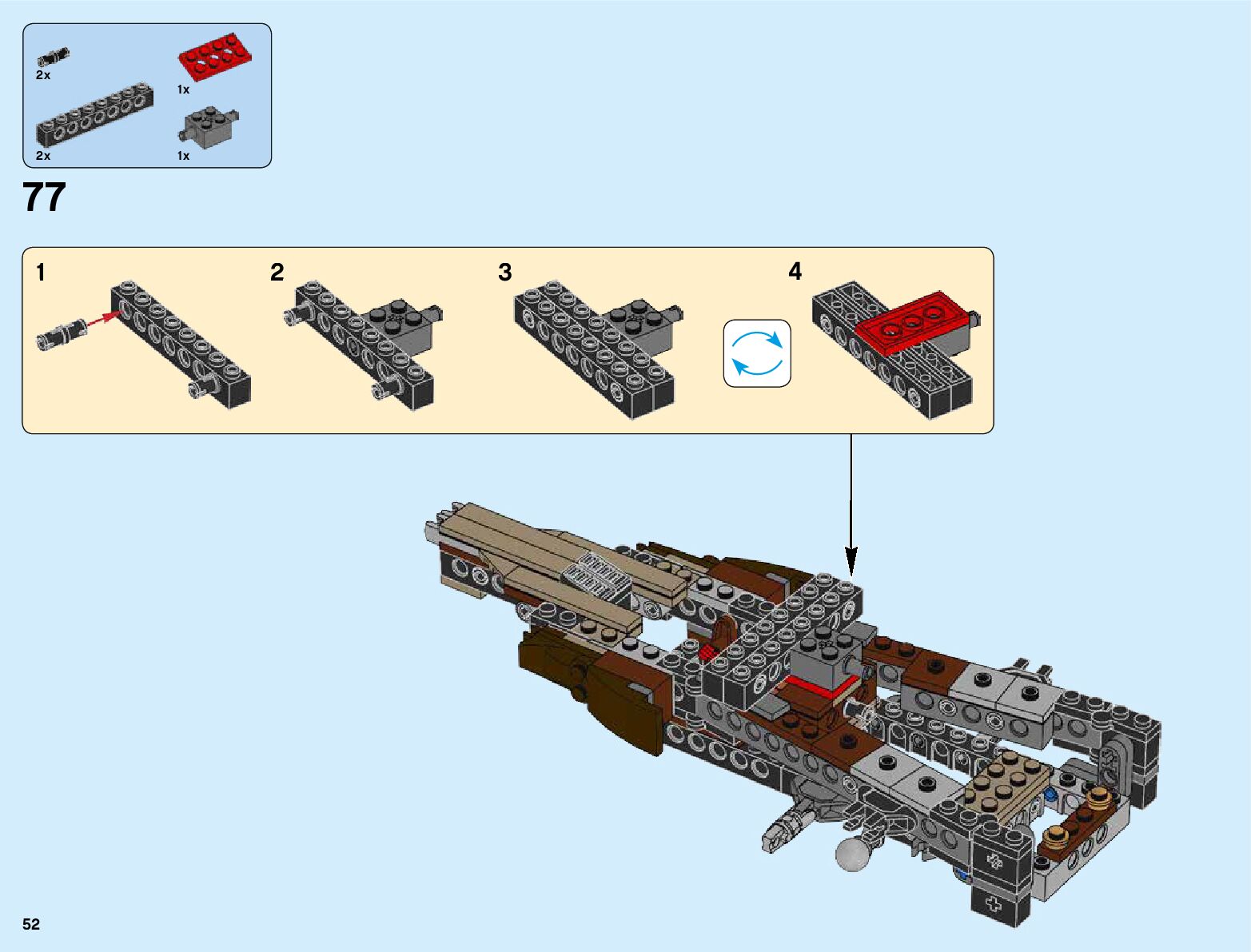 2x
1x
2x
1x

77

1
2
3
4

52