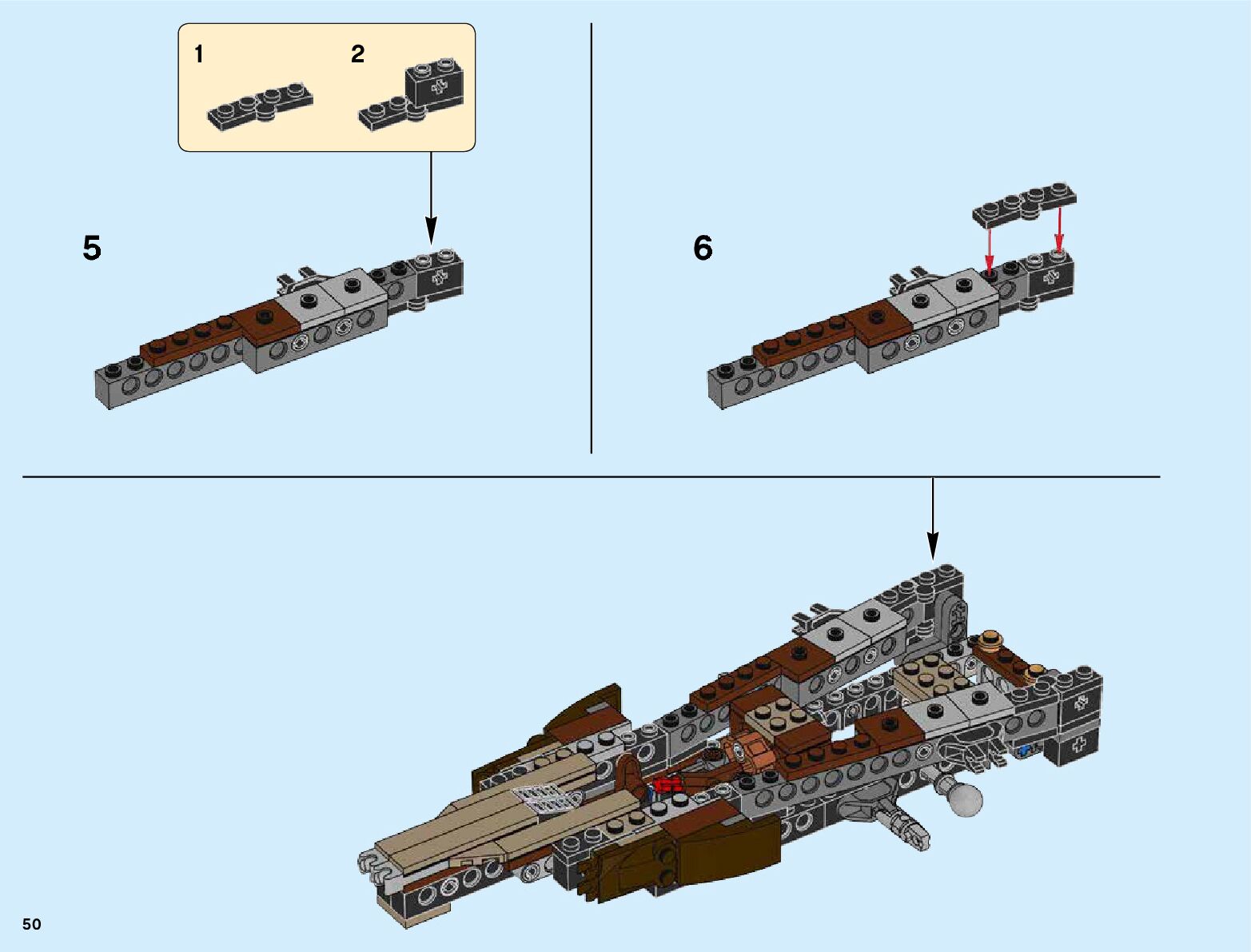 1

2

5

6

50