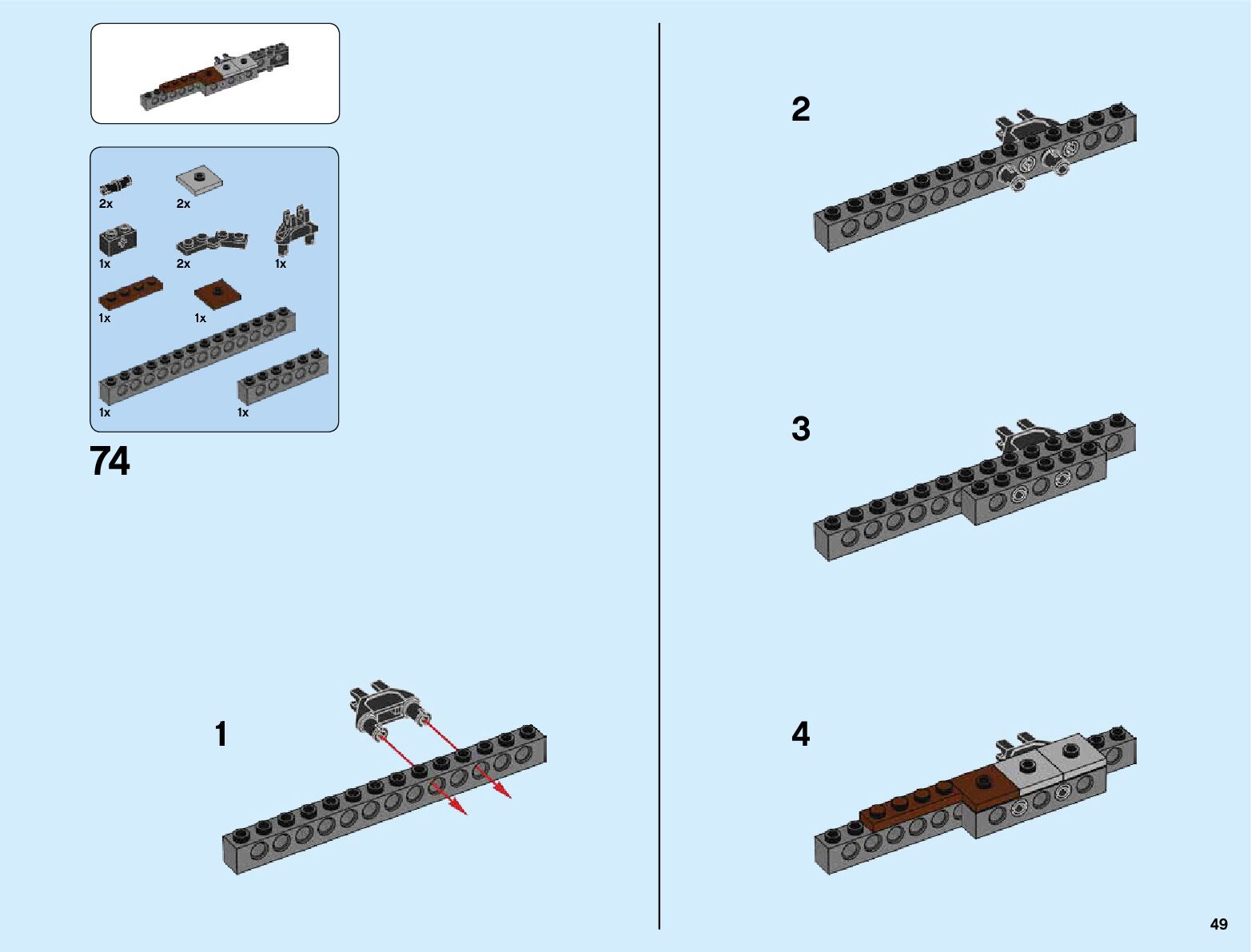 2x
2x
1x
2x
1x
1x
1x
1x
1x

74

1

2

3

4

49