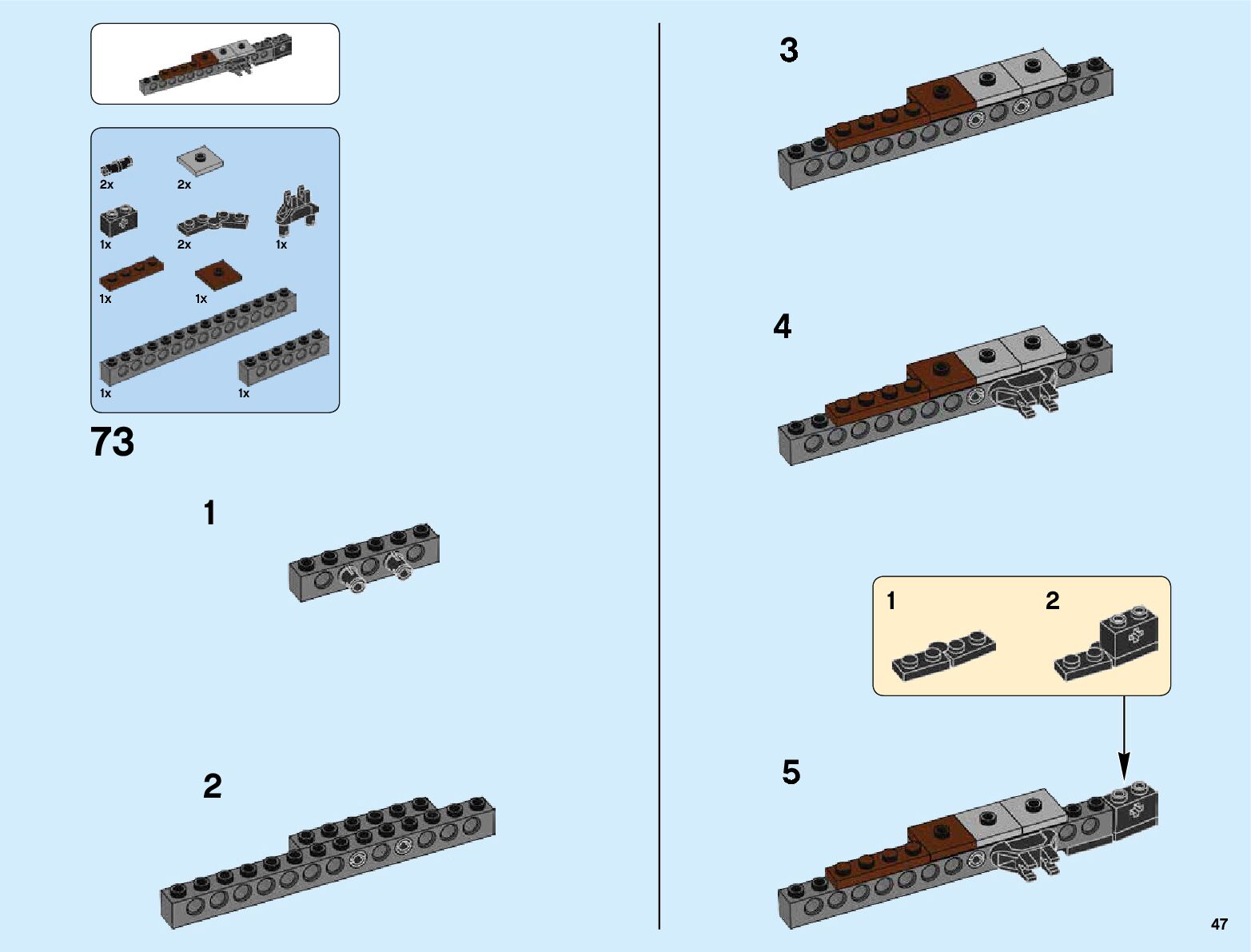 2x
2x
1x
2x
1x
1x
1x
1x
1x

73

1

2

3

4

1
2

5

47