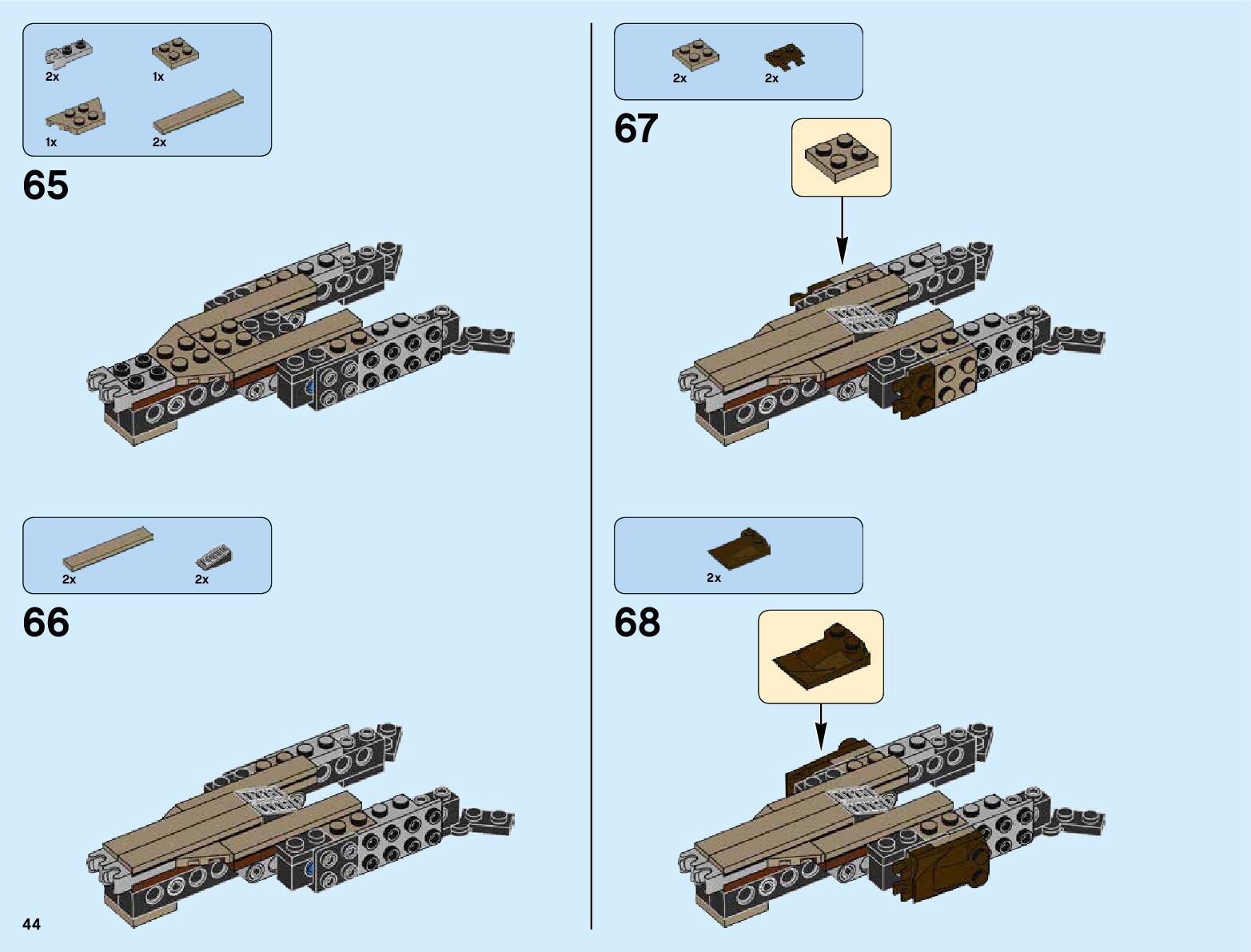 2x
1x
1x
2x

65

2x
2x

66

44

2x
2x

67

2x

68