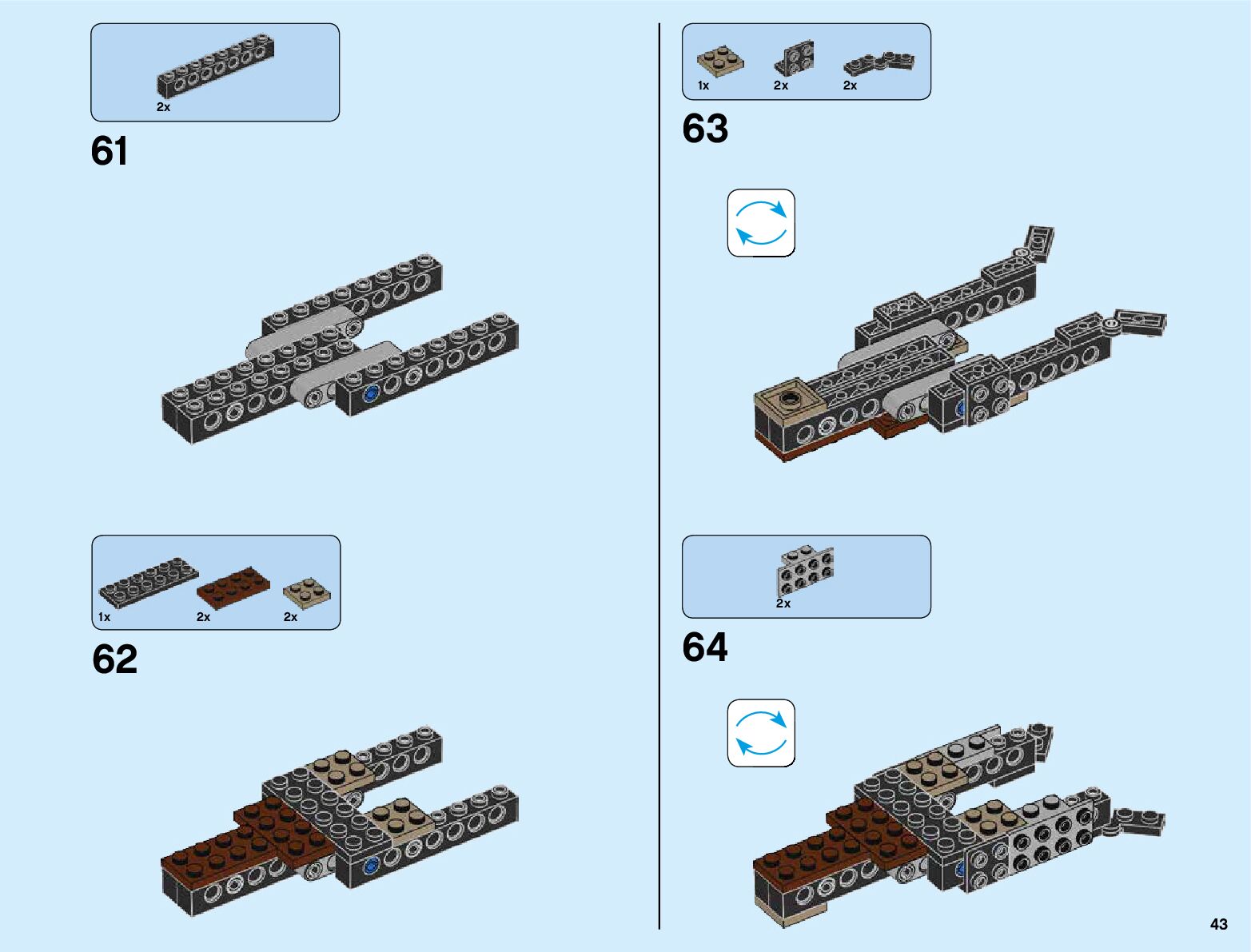 2x

61

1x
2x
2x

62

1x
2x
2x

63

2x

64

43