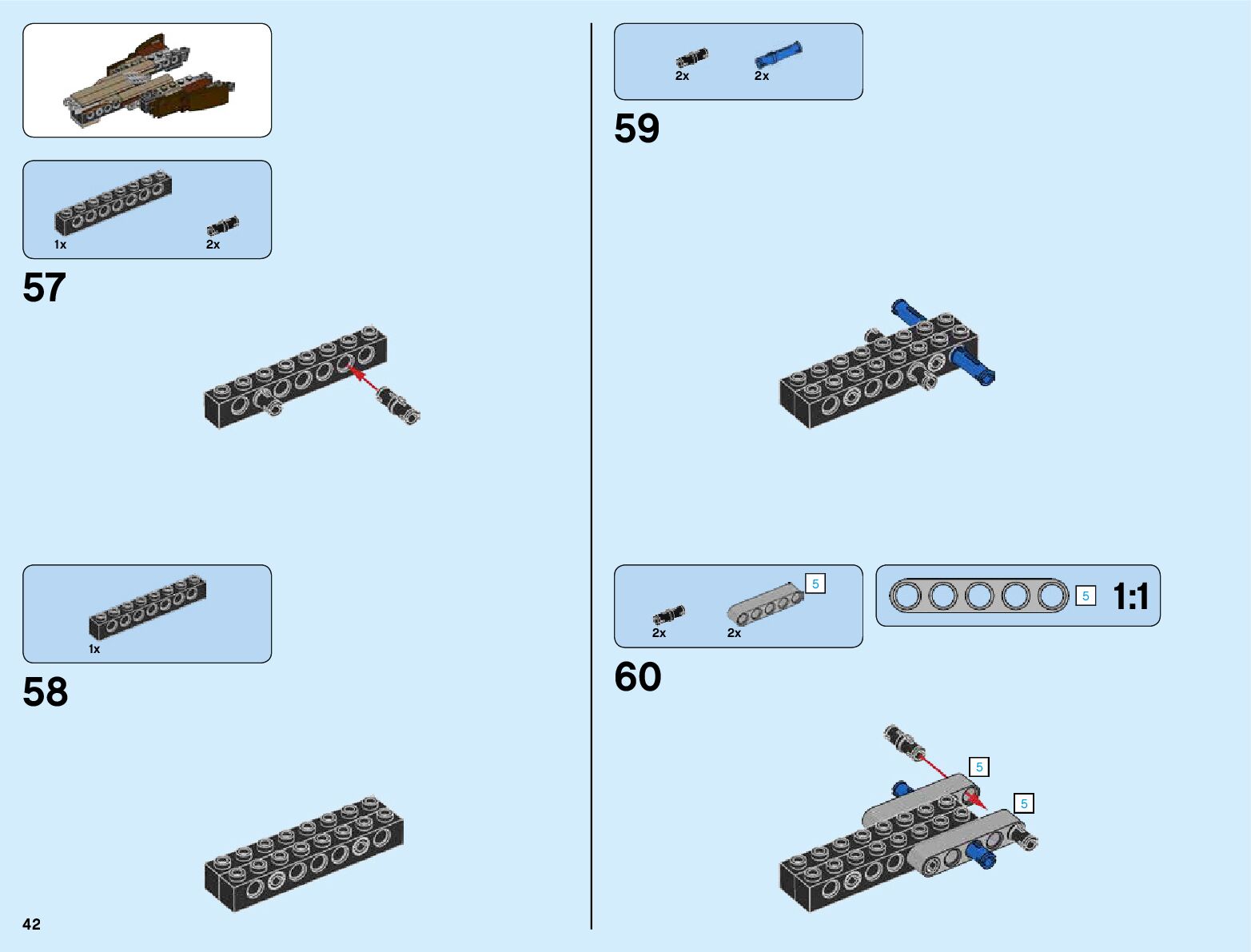 1x
2x

57

1x

58

42

2x
2x

59

2x
2x
5

5
1:1

60

5
5