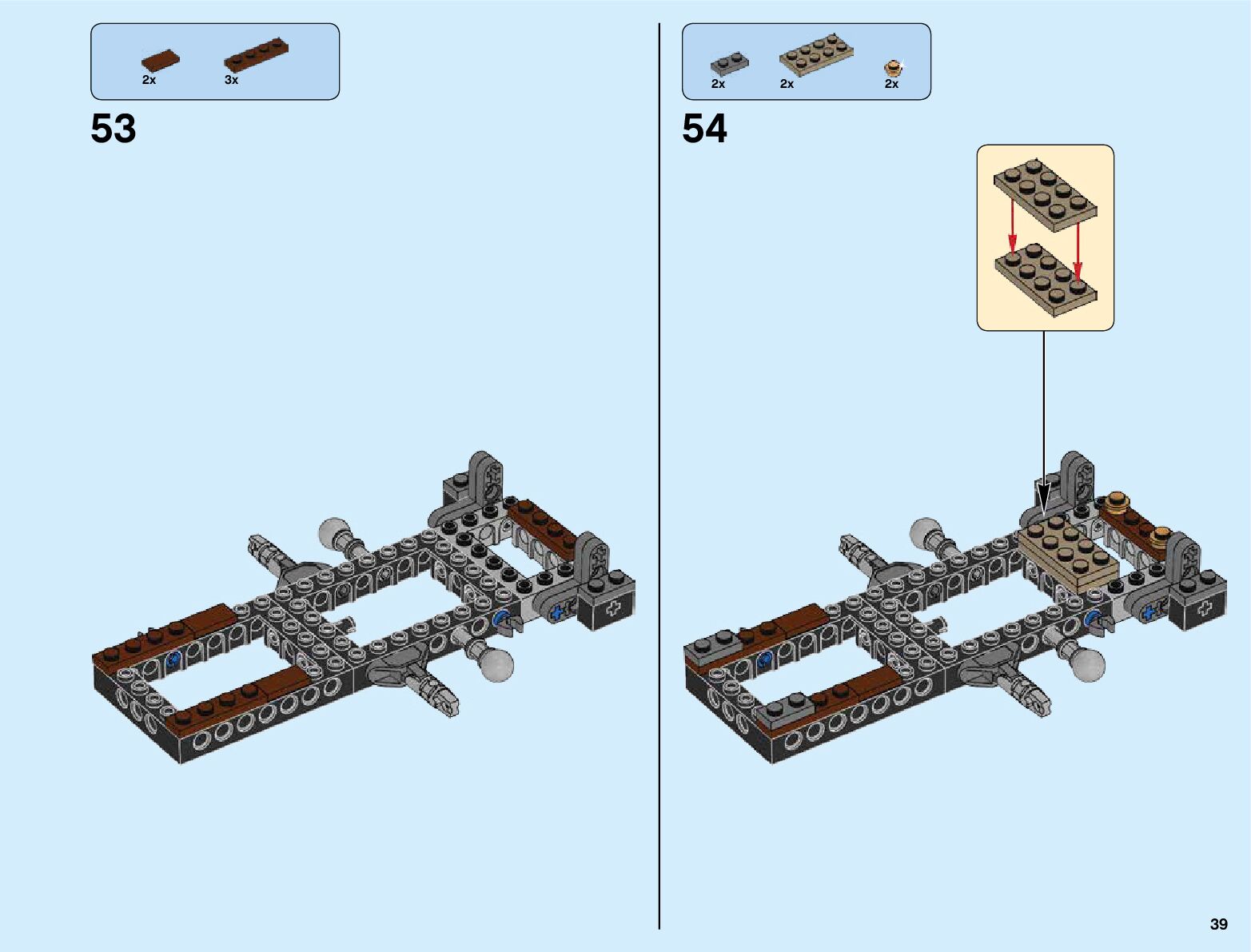 2x 3x

53

2x 2x 2x

54

39