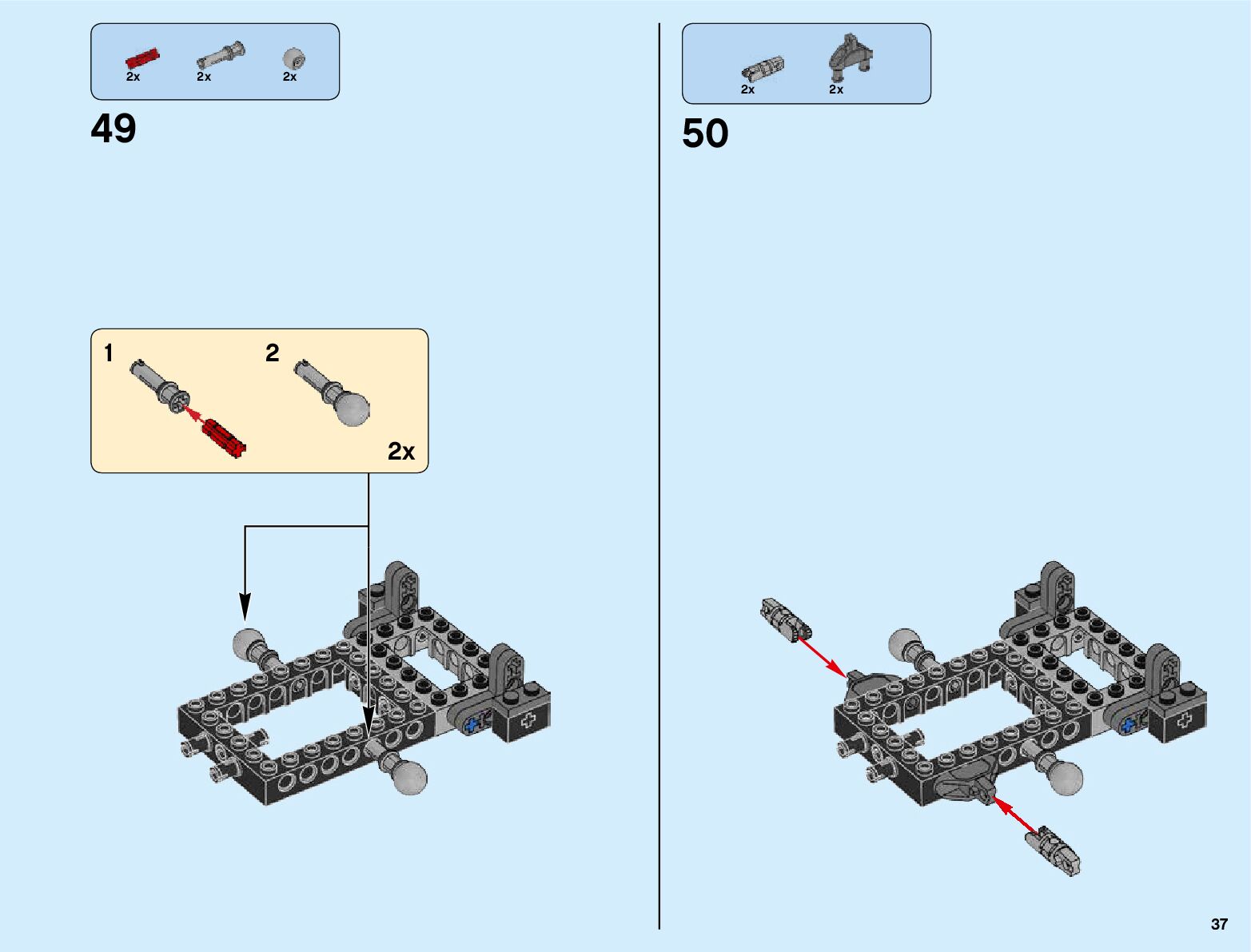 2x 2x 2x

49

1 2

2x

2x 2x

50

37