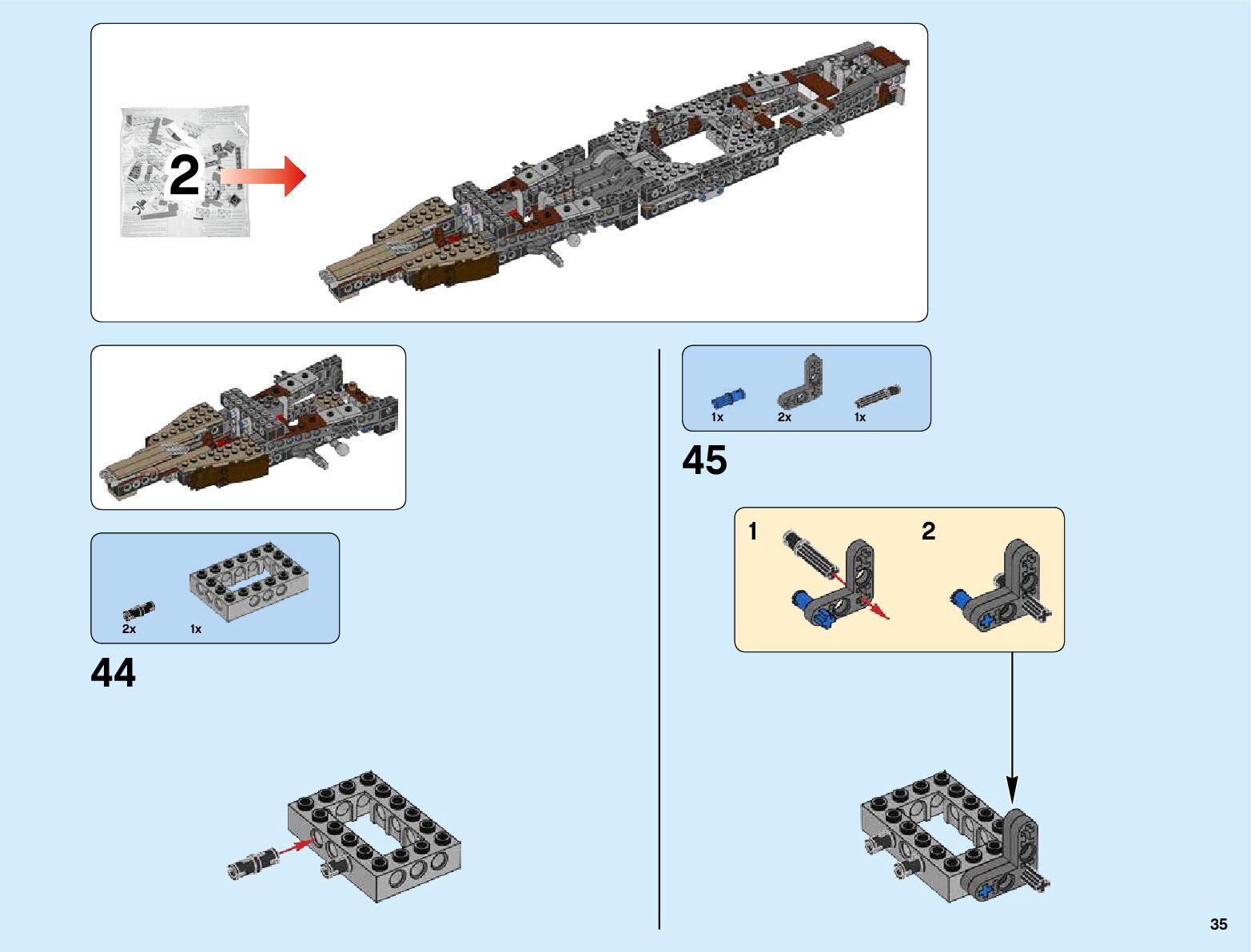 2

2x 1x

44

1x 2x 1x

45

1 2

35