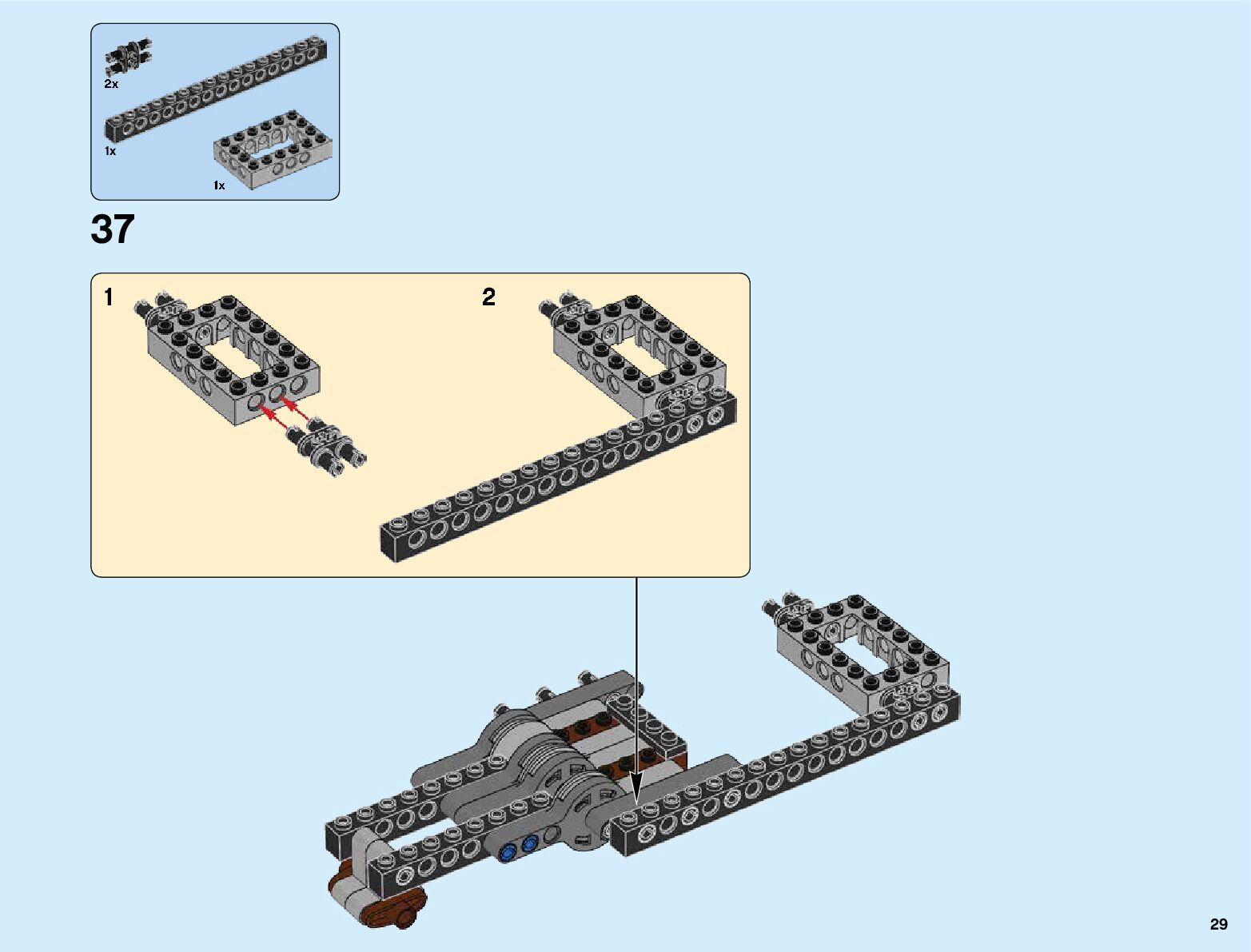 2x

1x

1x

37

1

2

29