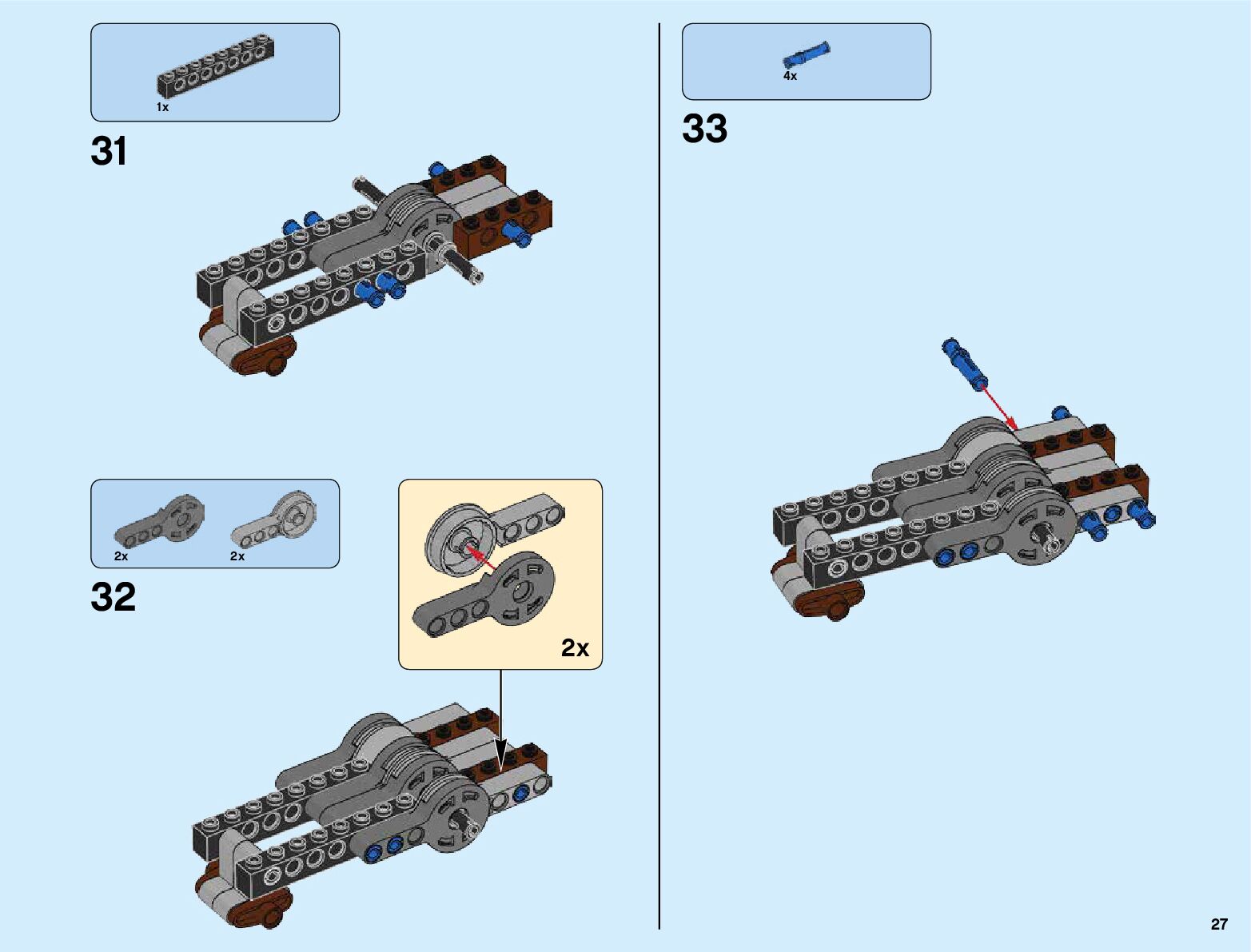 1x

31

2x 2x

32

2x

4x

33

27