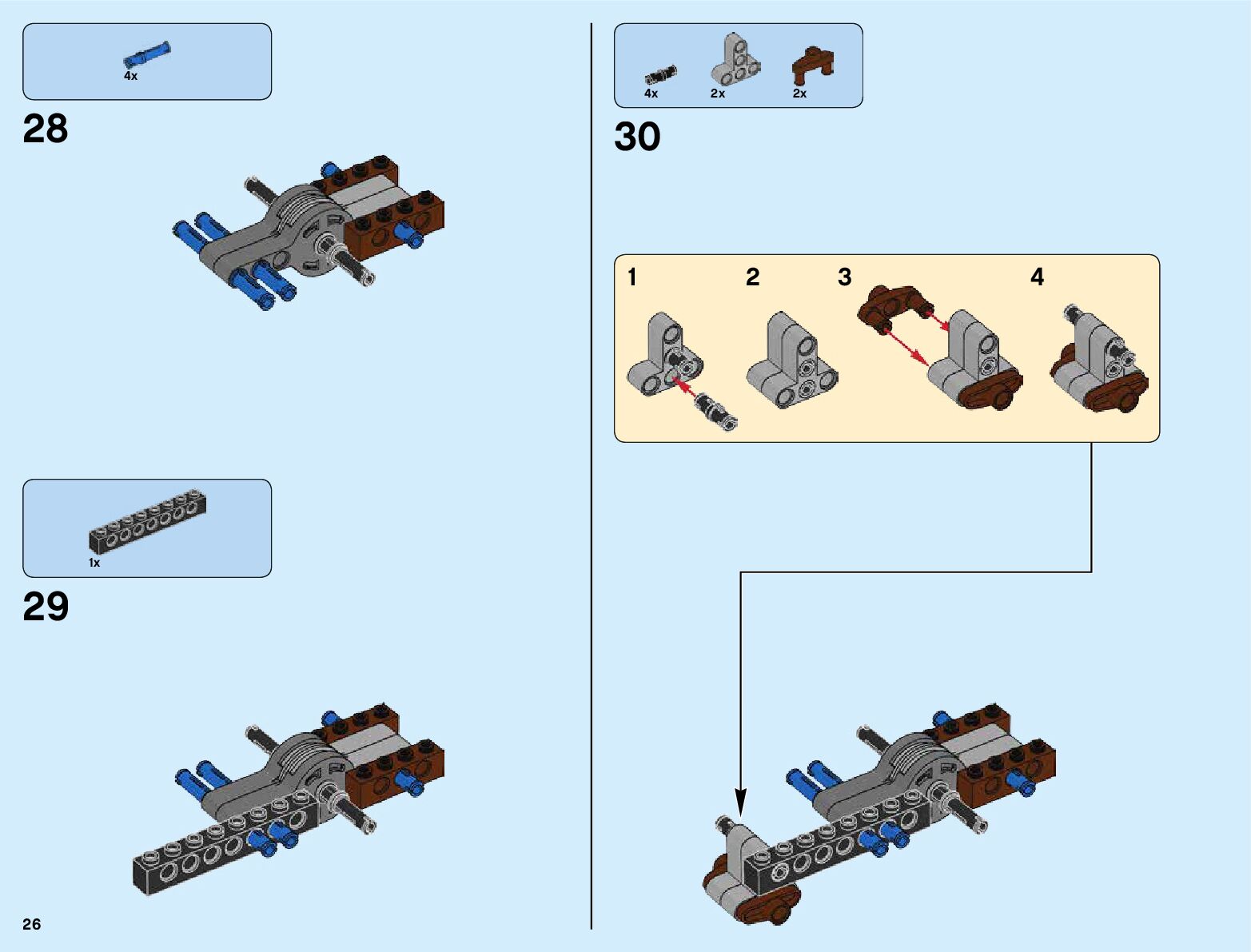 4x

28

1x

29

26

4x 2x 2x

30

1 2 3 4