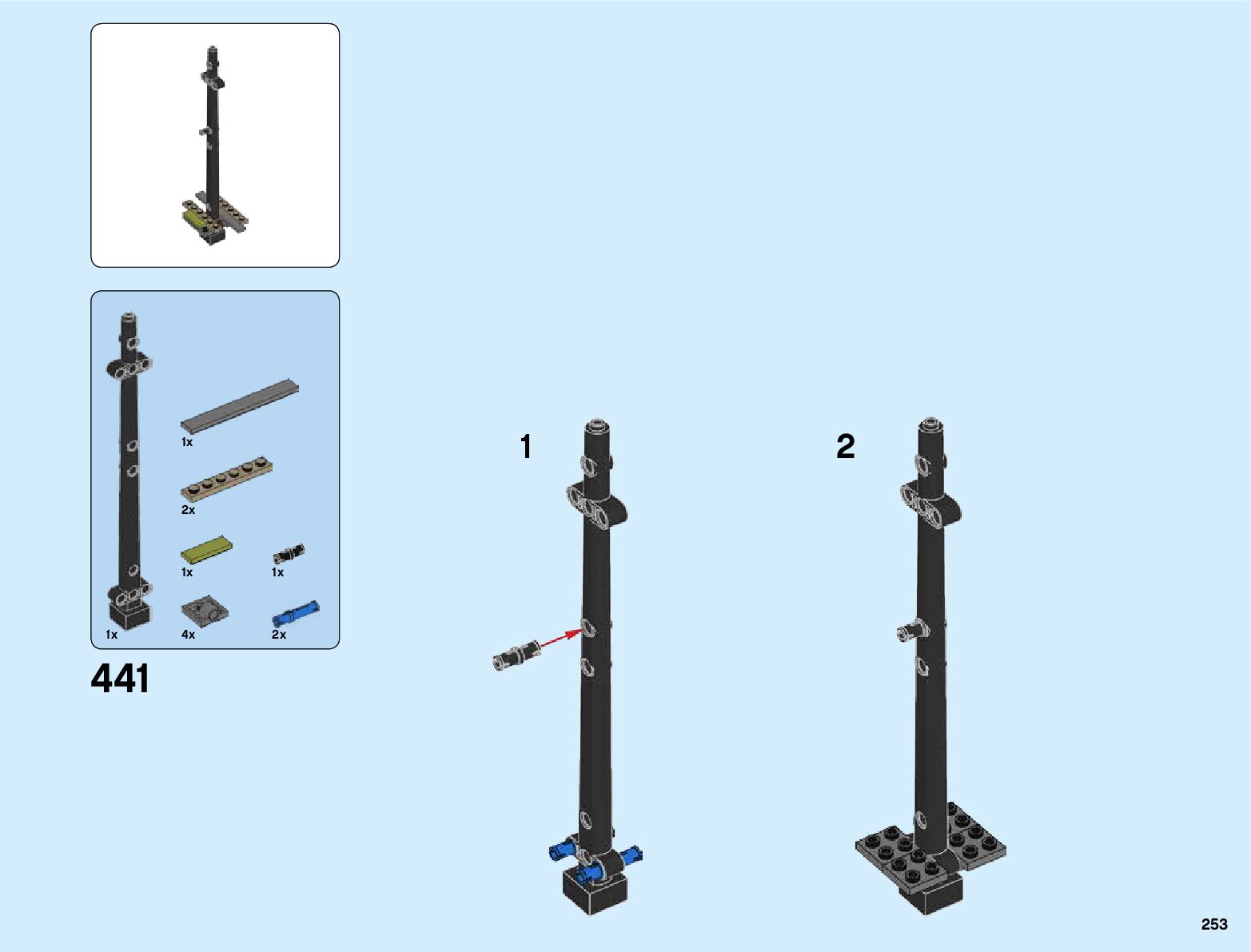 1x

2x

1x

1x

1x

4x

2x

441

1

2

253