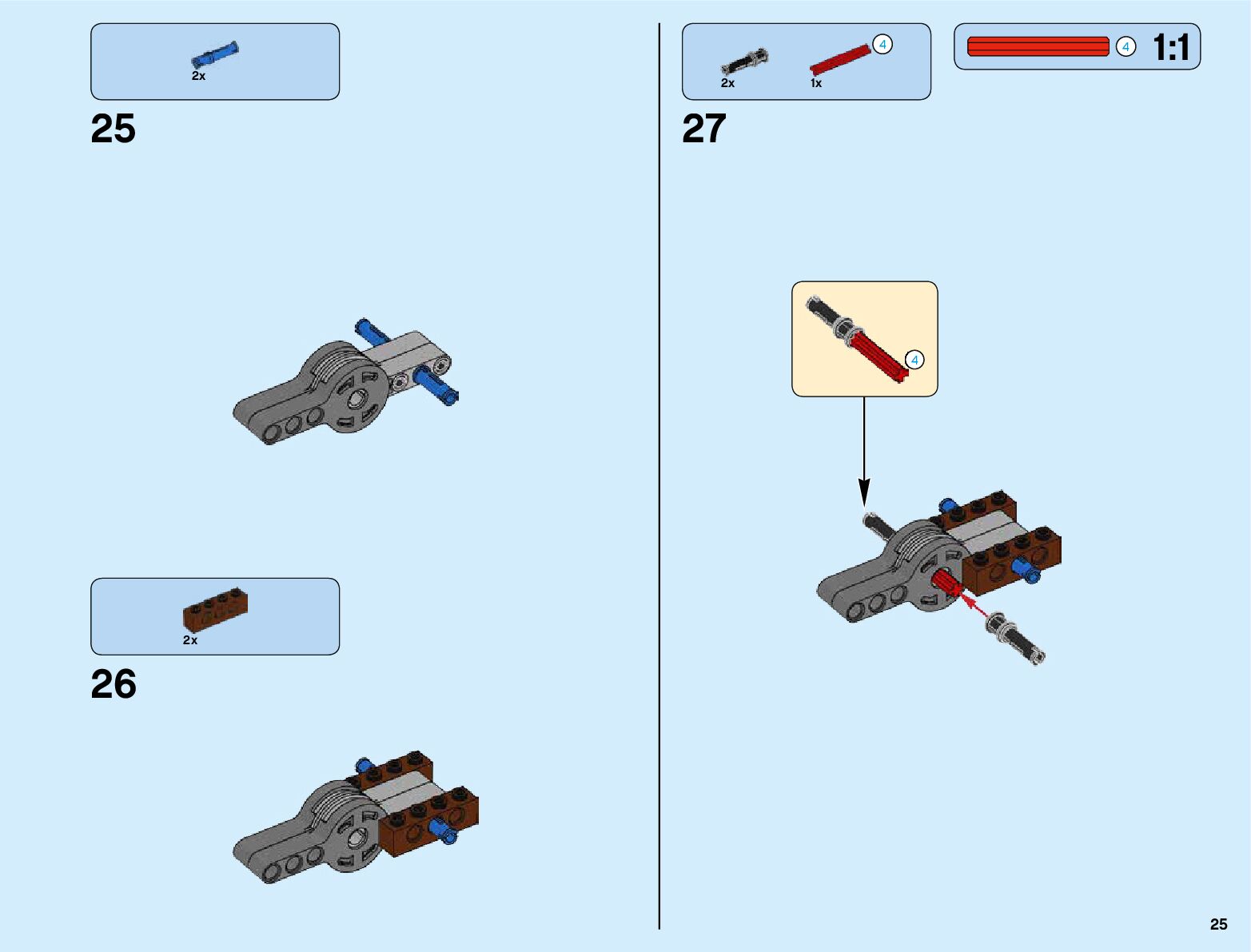 2x

25

2x

26

2x

1x

4

4

1:1

27

4

25