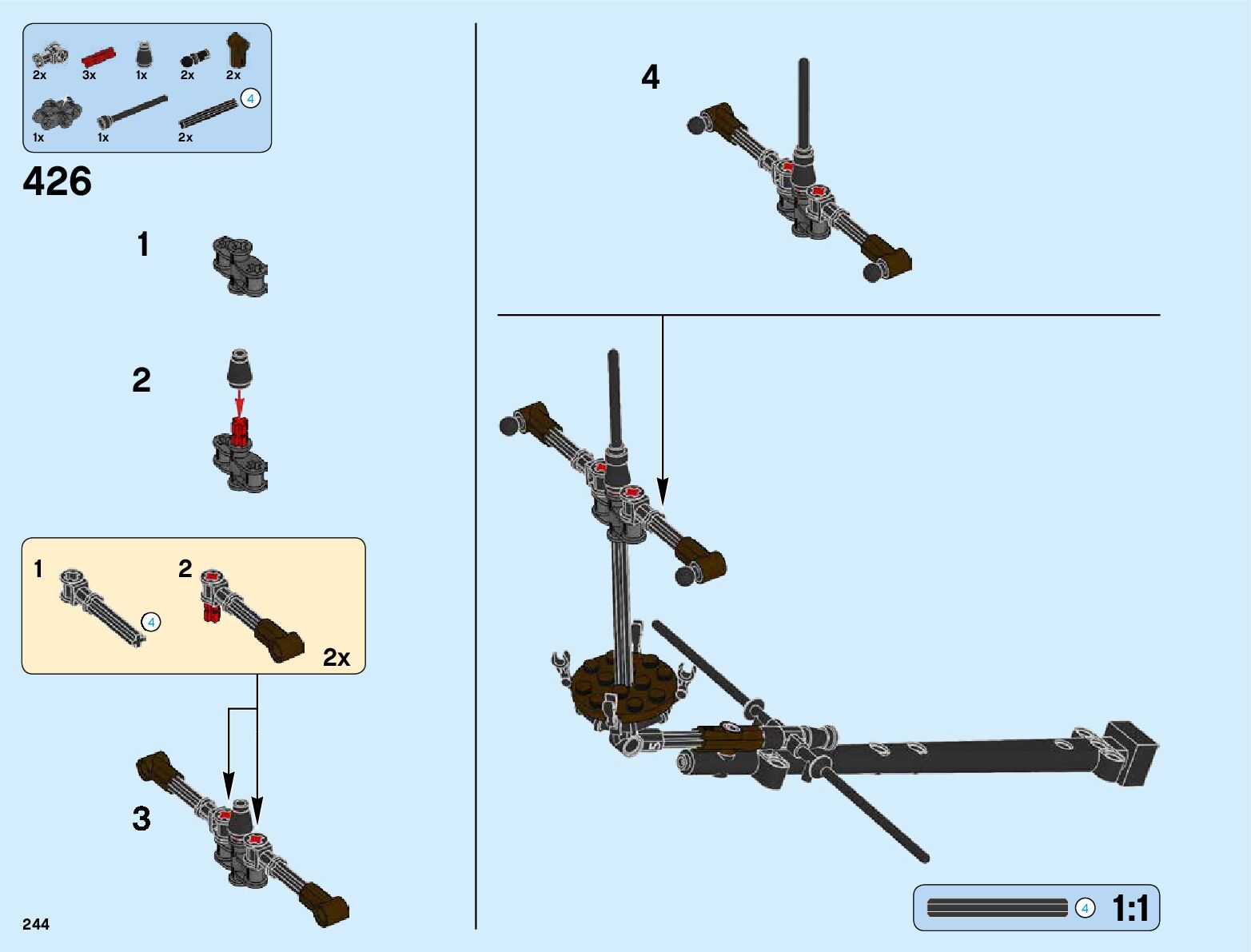 2x 3x 1x 2x 2x
4
1x 1x 2x

426

1

2

1

4

2

2x

3

244

4

4 1:1