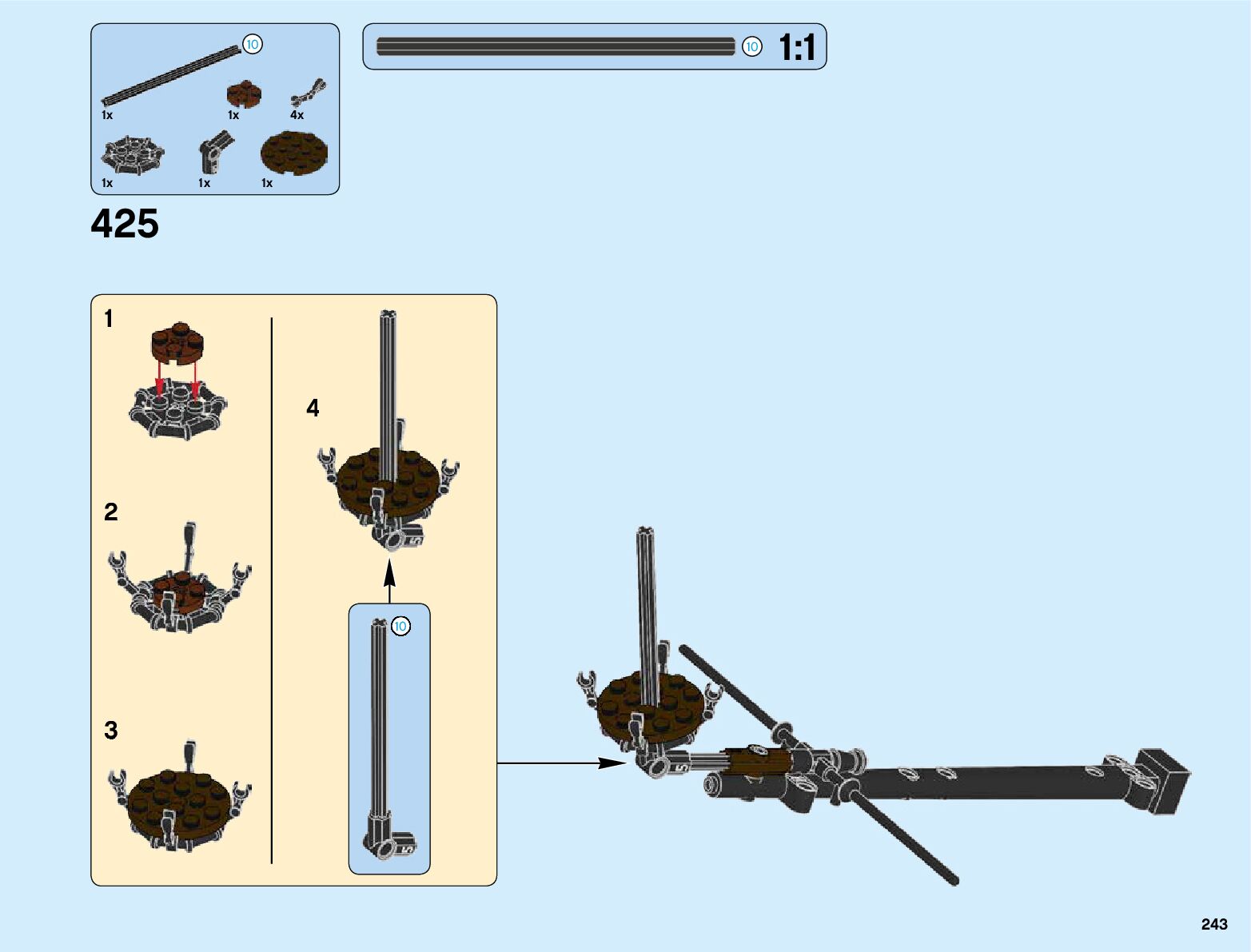 10
1x 1x 4x
1x 1x 1x

10 1:1

425

1

2

3

4

10

243