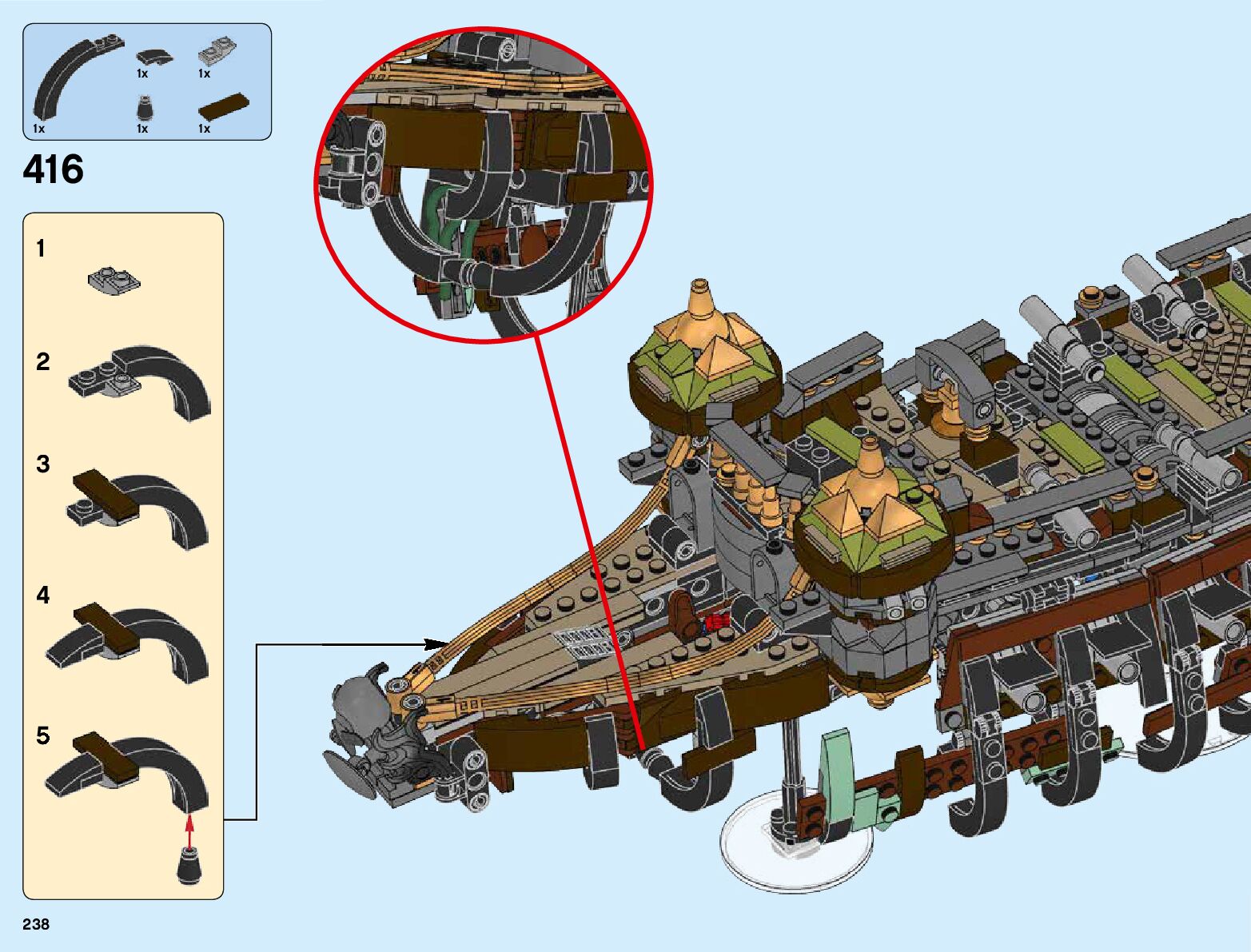 1x
1x
1x
1x
1x

416

1

2

3

4

5

238