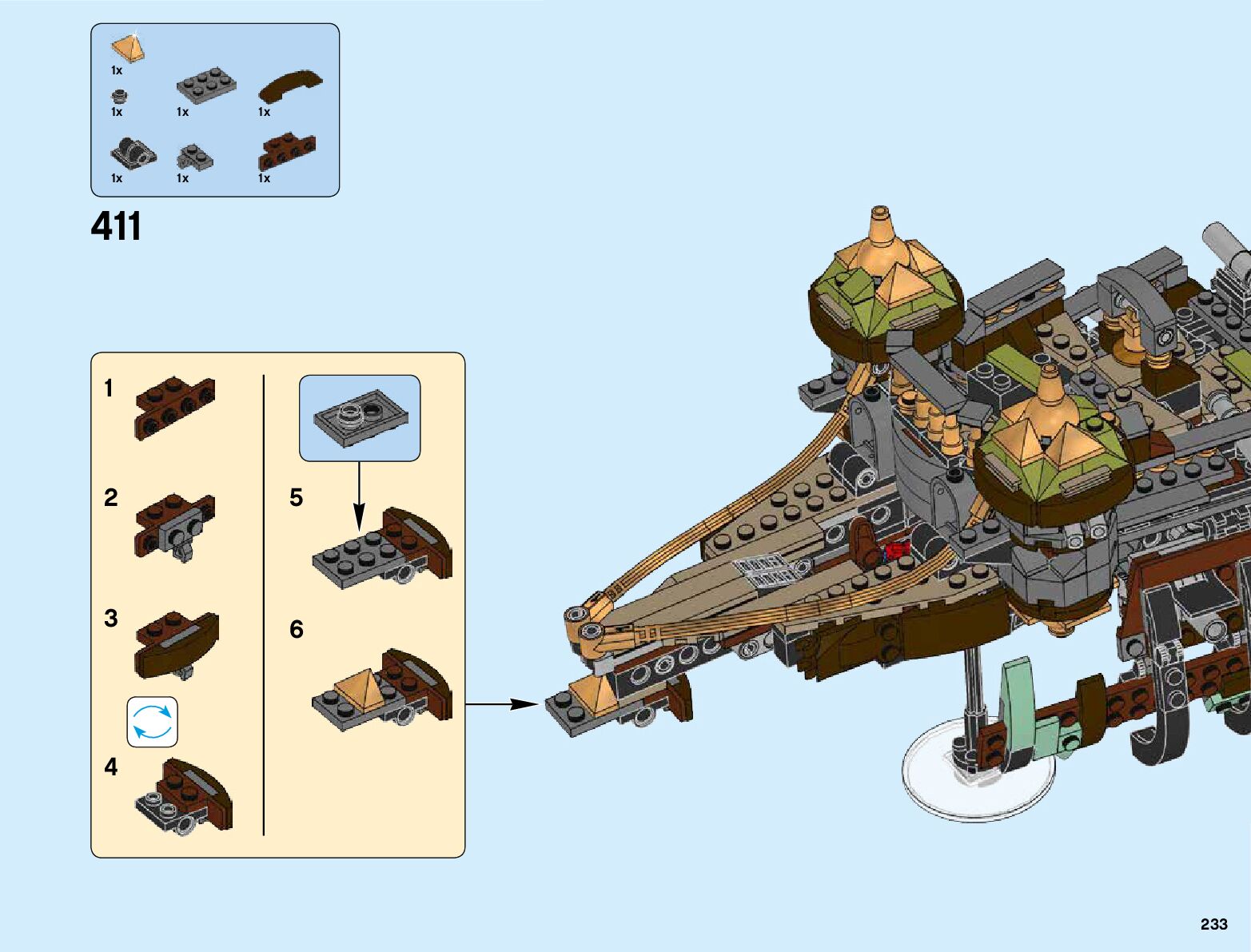 1x
1x
1x
1x
1x
1x
1x

411

1
2
3
4
5
6

233