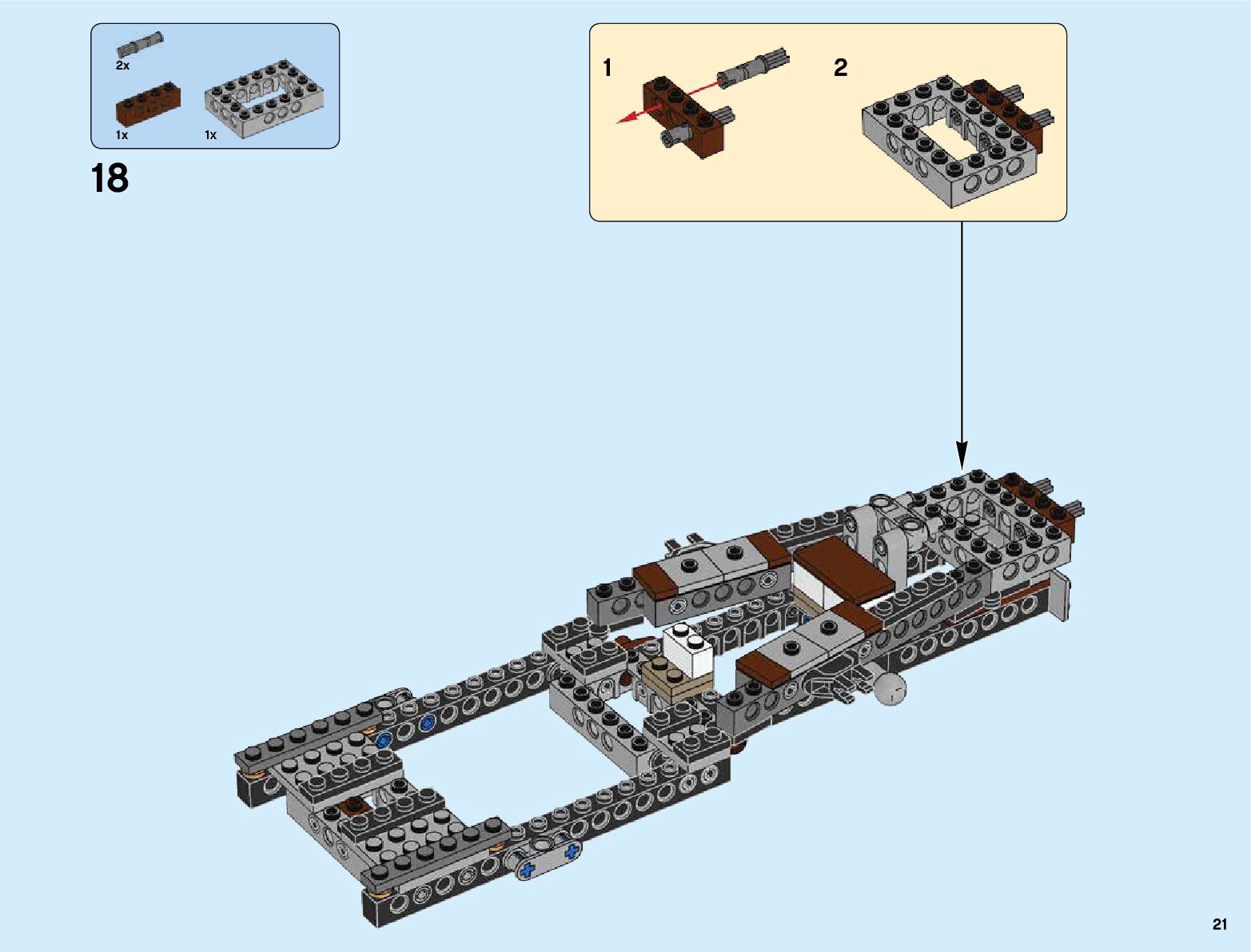 2x

1x

1x

18

1

2

21