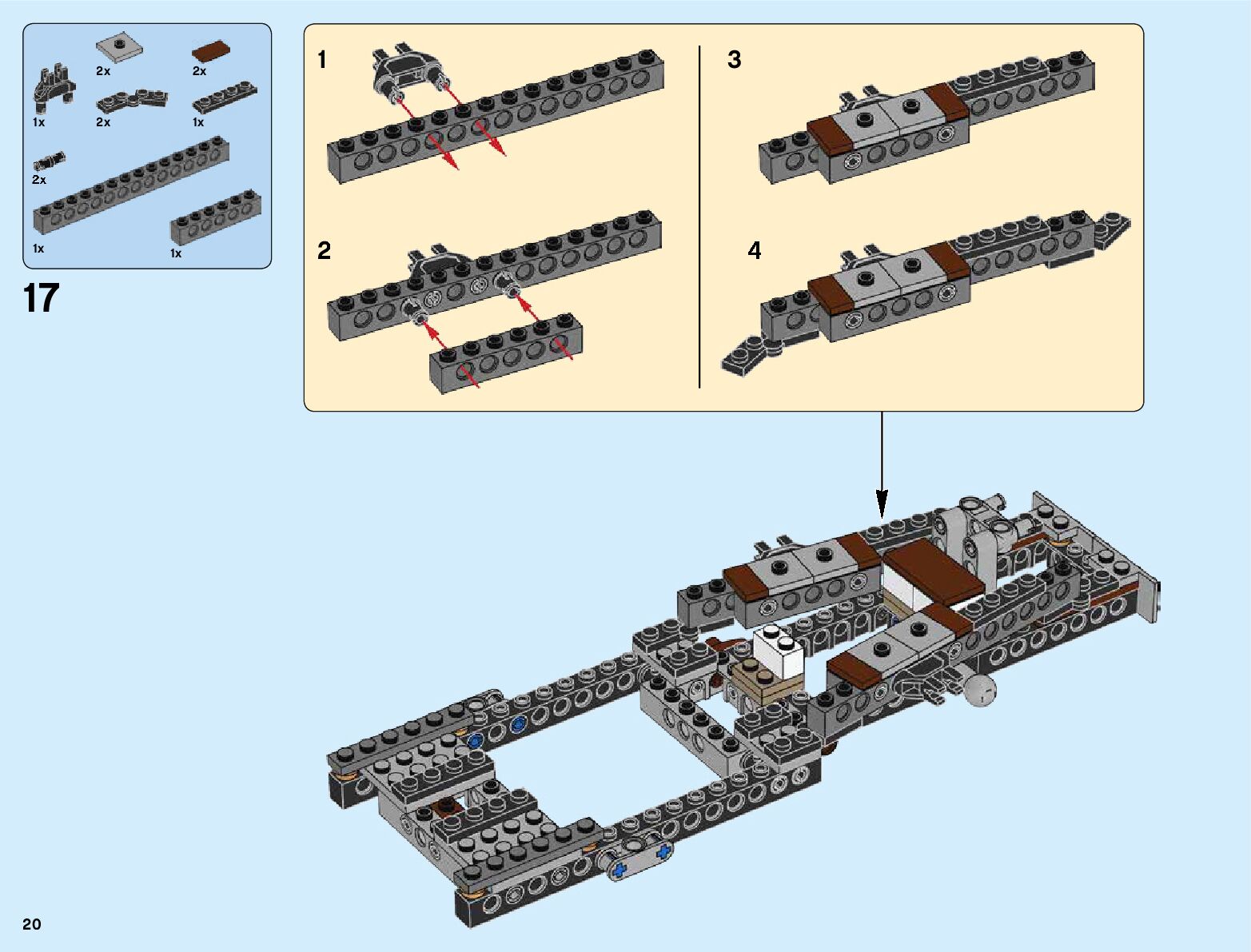 2x
2x
1x
2x
1x
2x
1x
1x

17

1
2
3
4

20